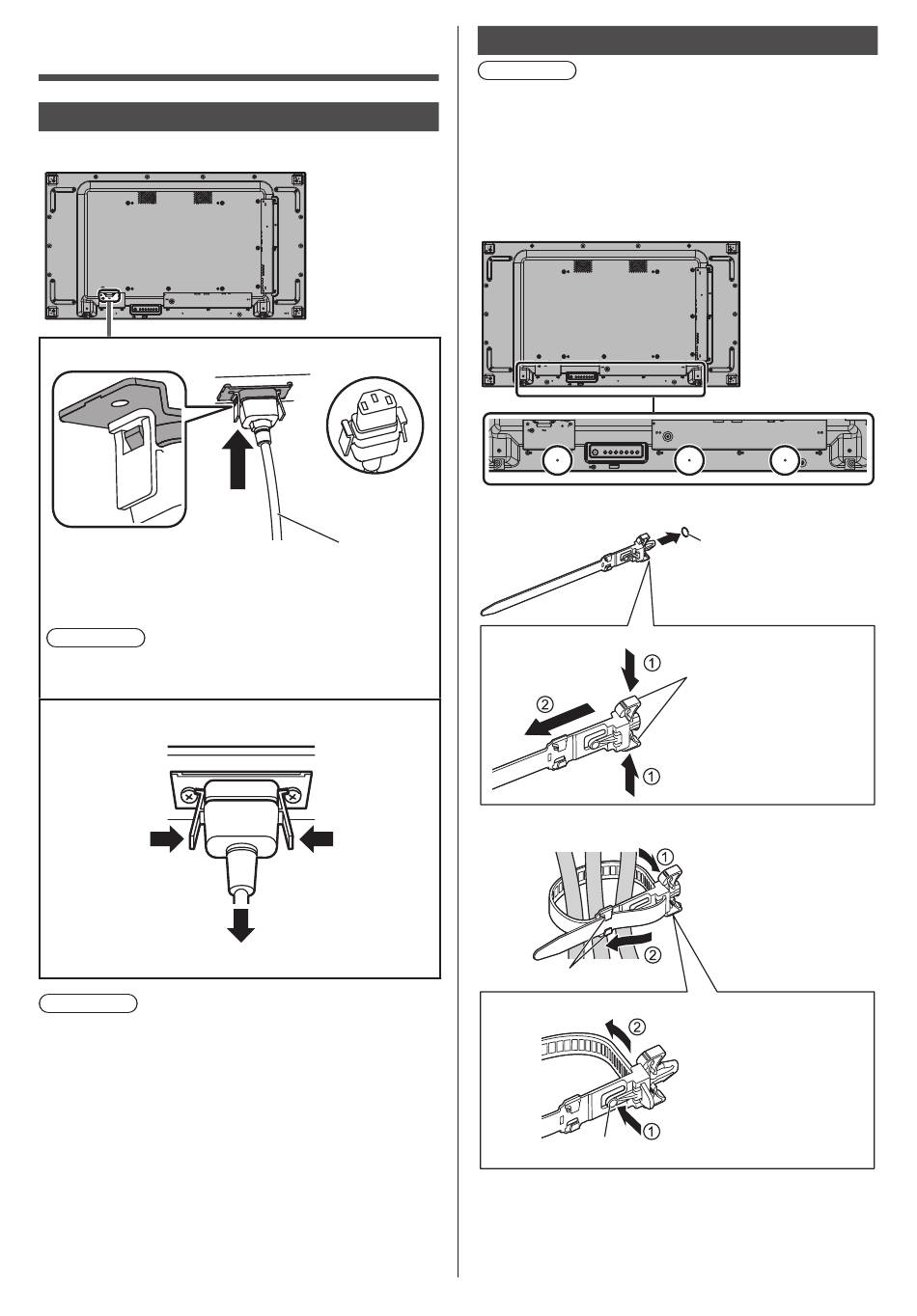 ①

②

①

①

②

②

①