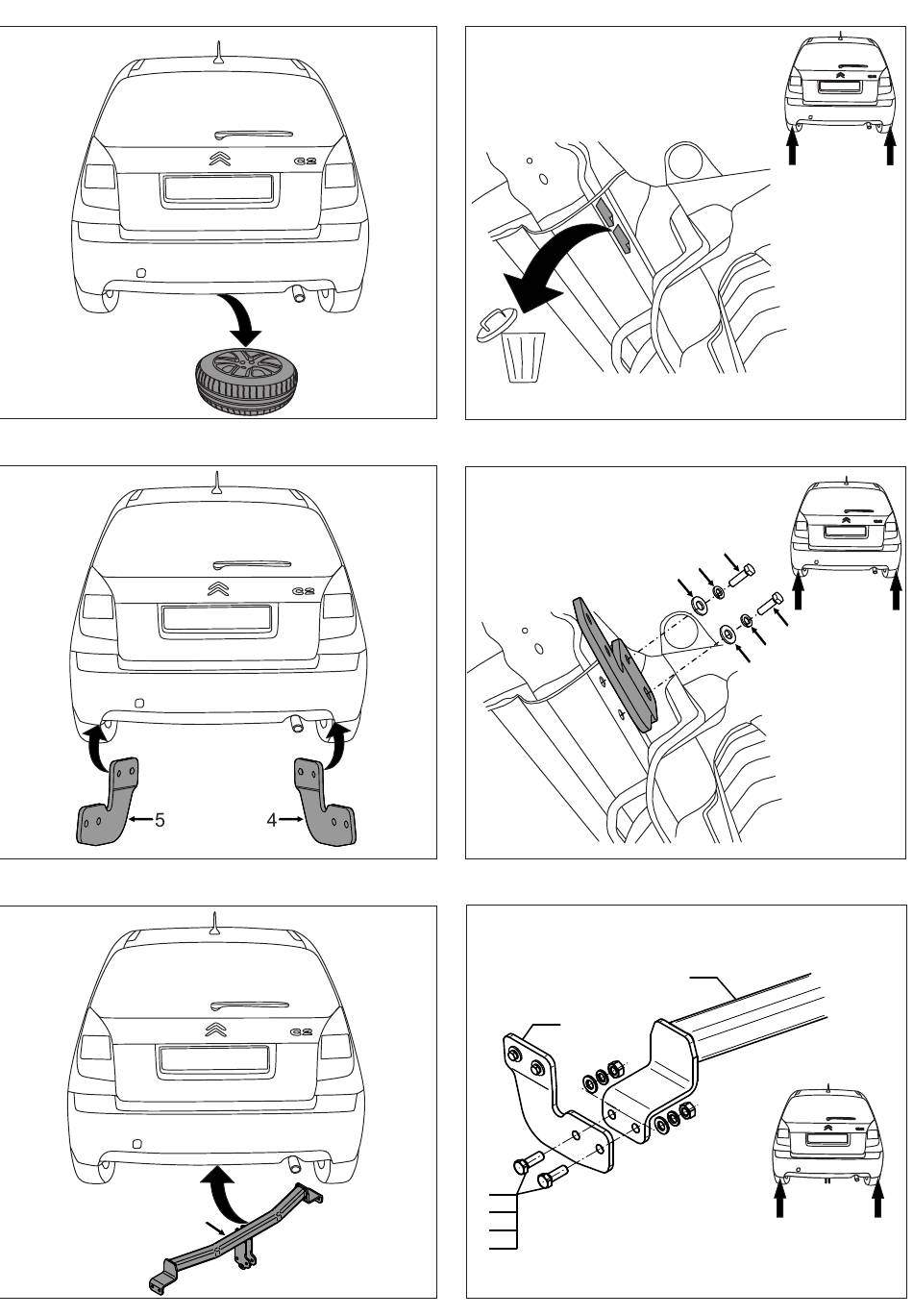 C2

C2

5

4

C2