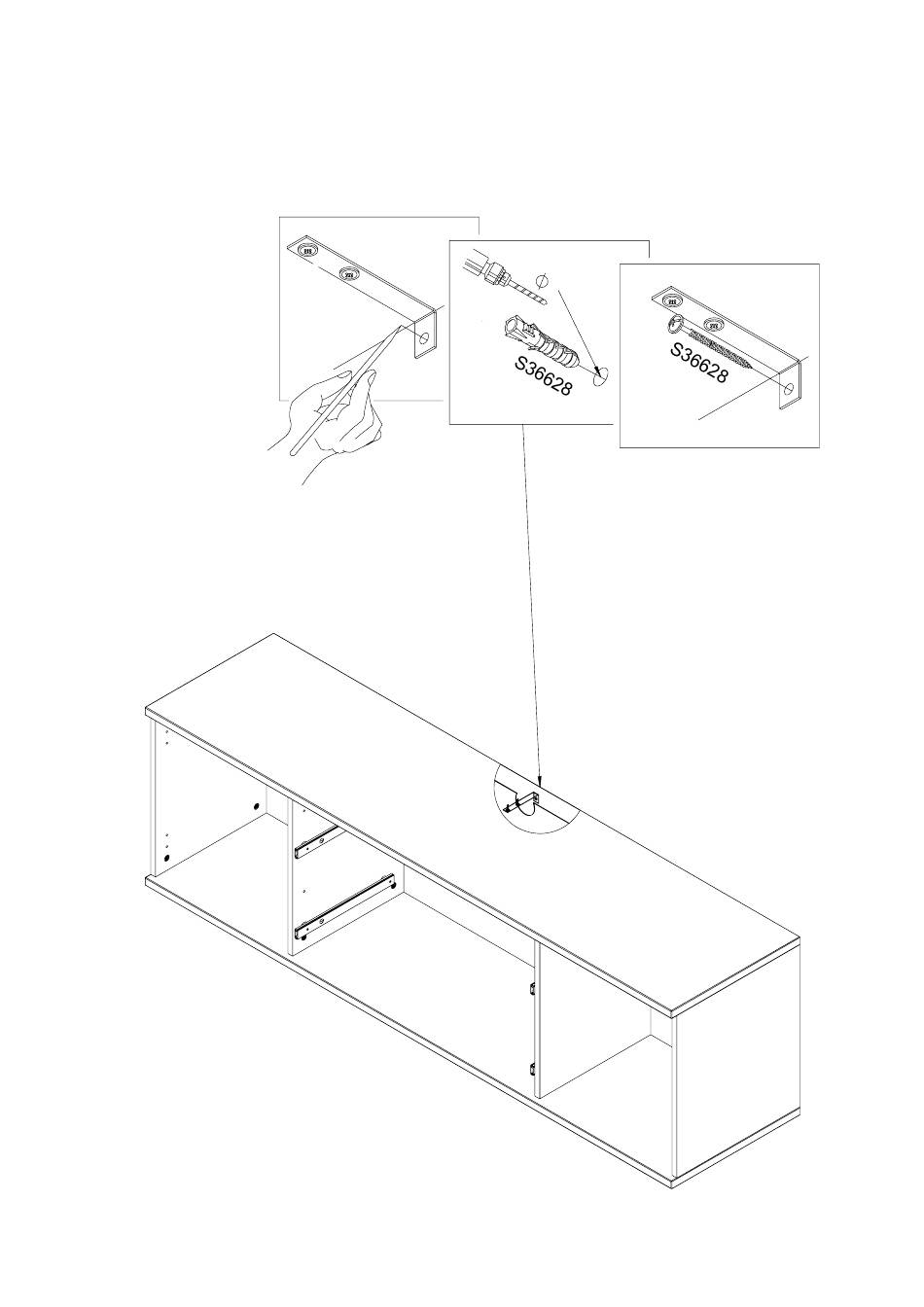 S36628

S36628