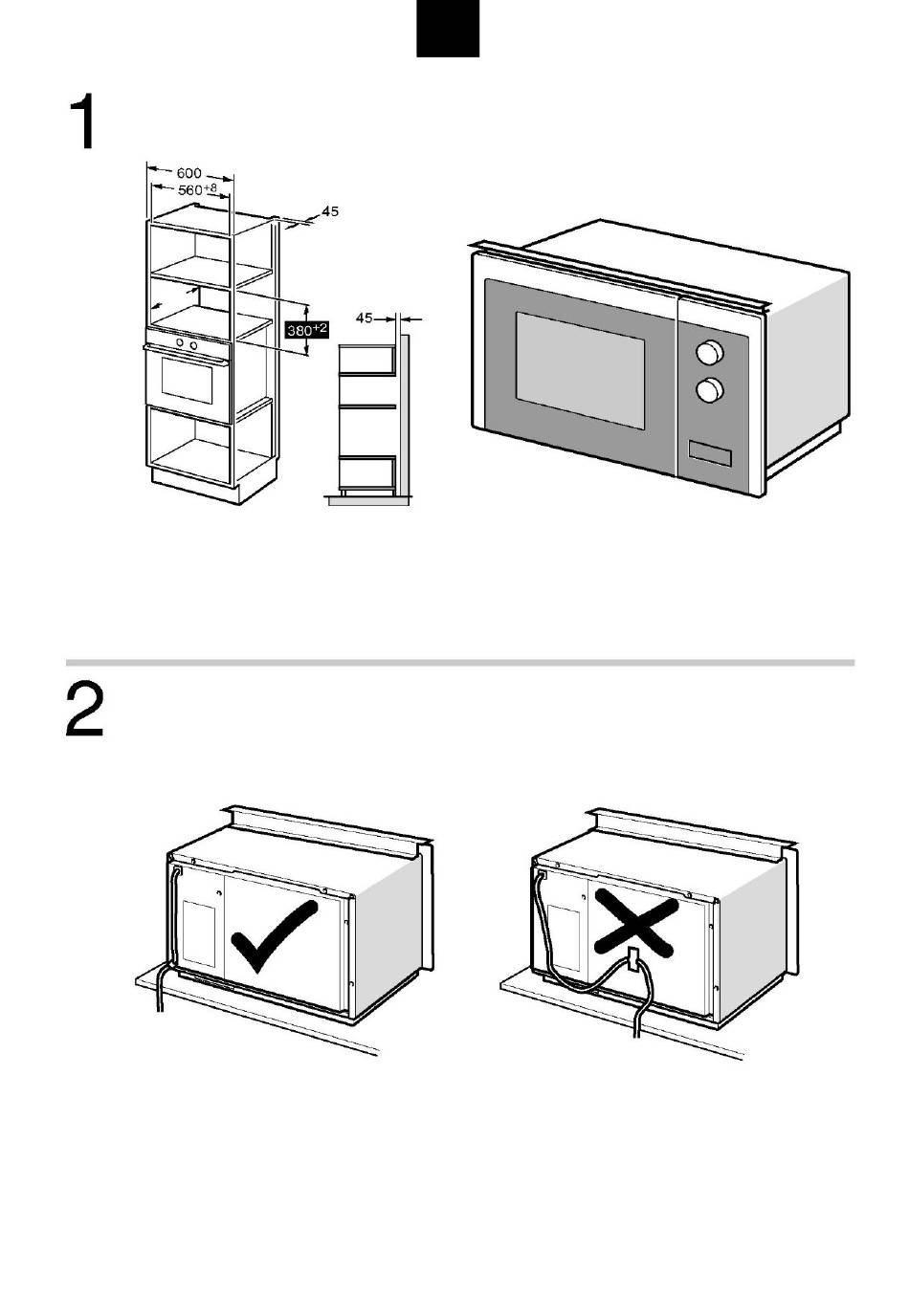 1

600
$560^{+8}$
45
$380^{+2}$
45

2