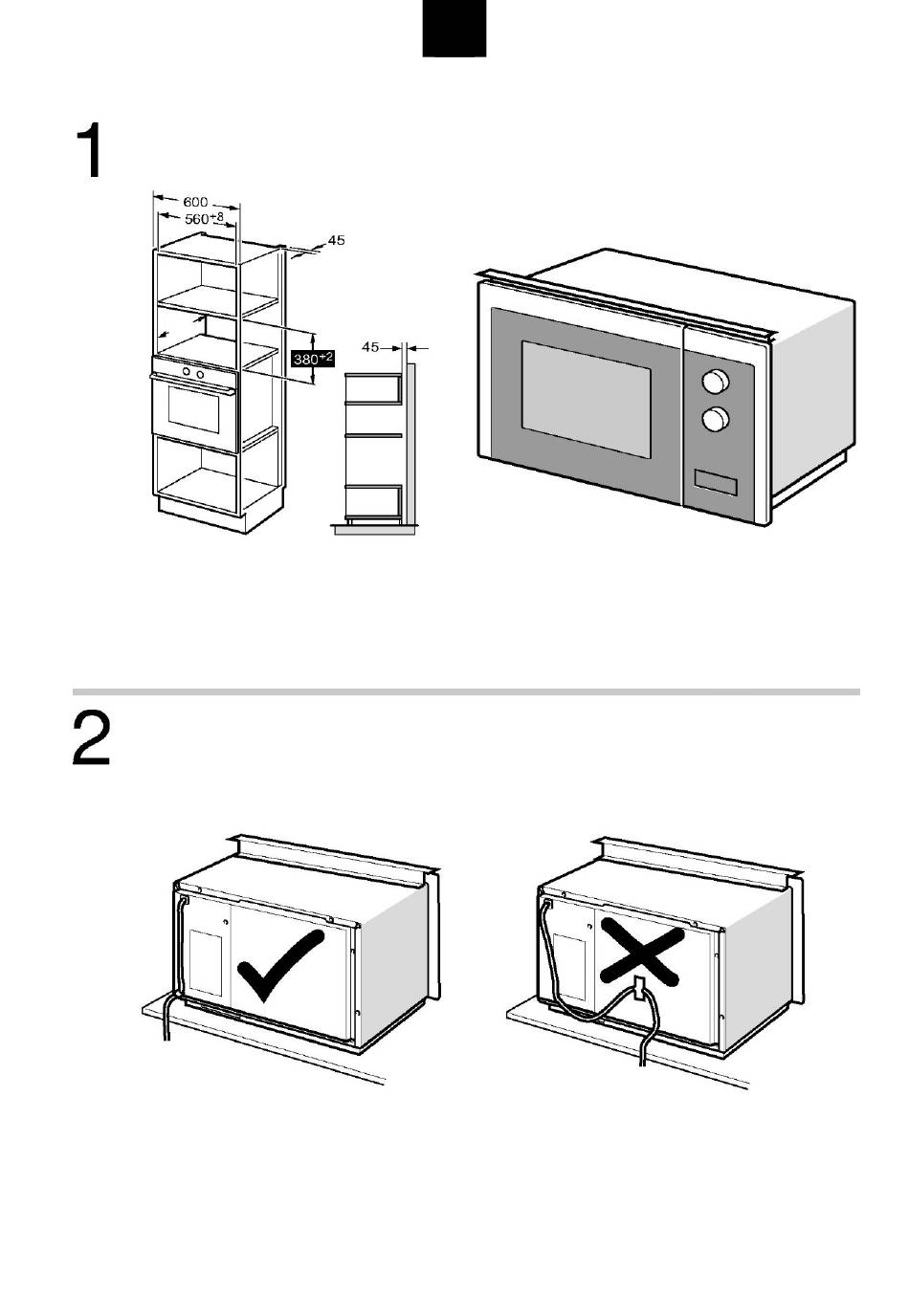 1

600
$560^{+8}$
45
$380^{+2}$
45

2