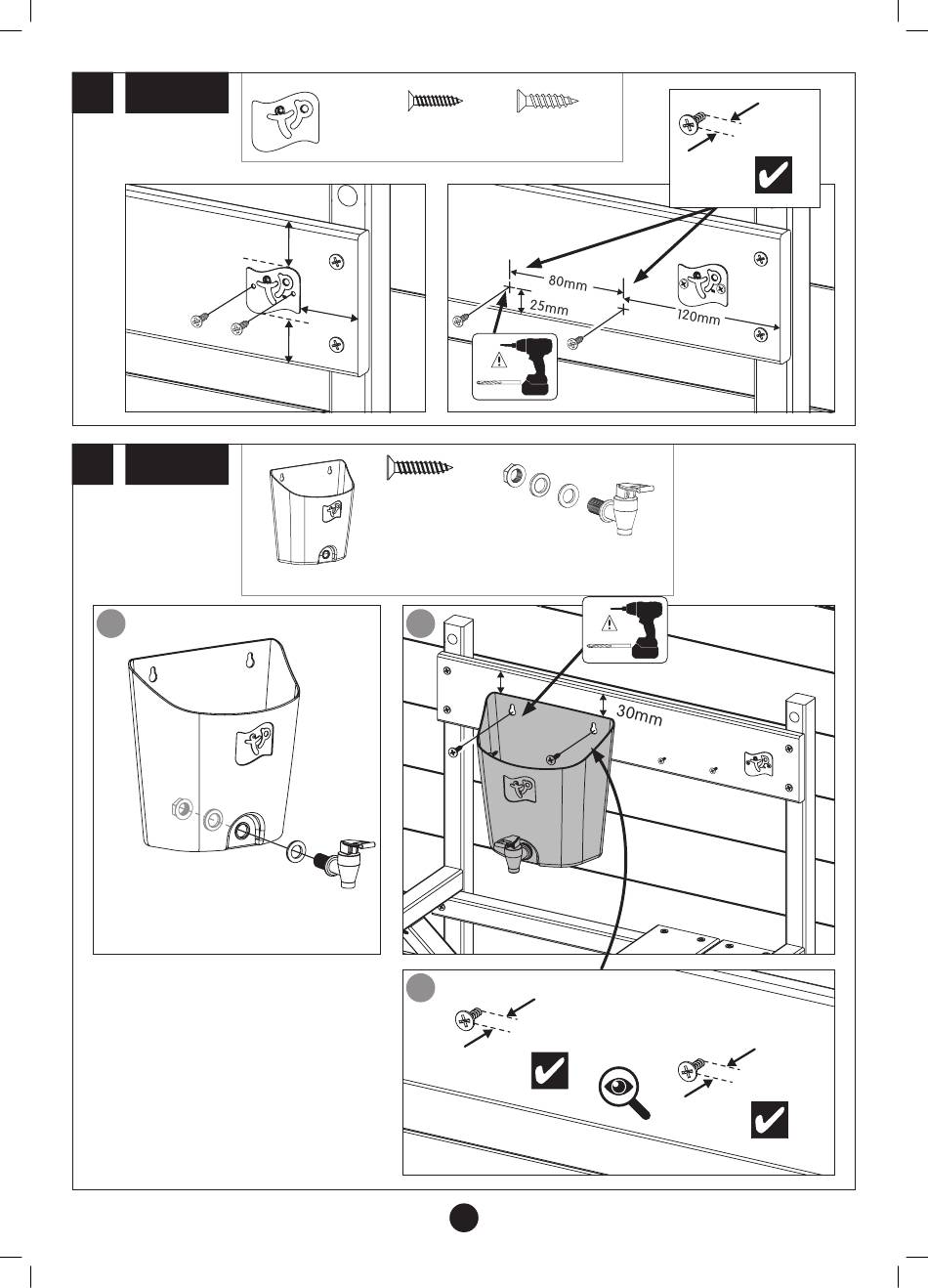 80mm
25mm
120mm
30mm