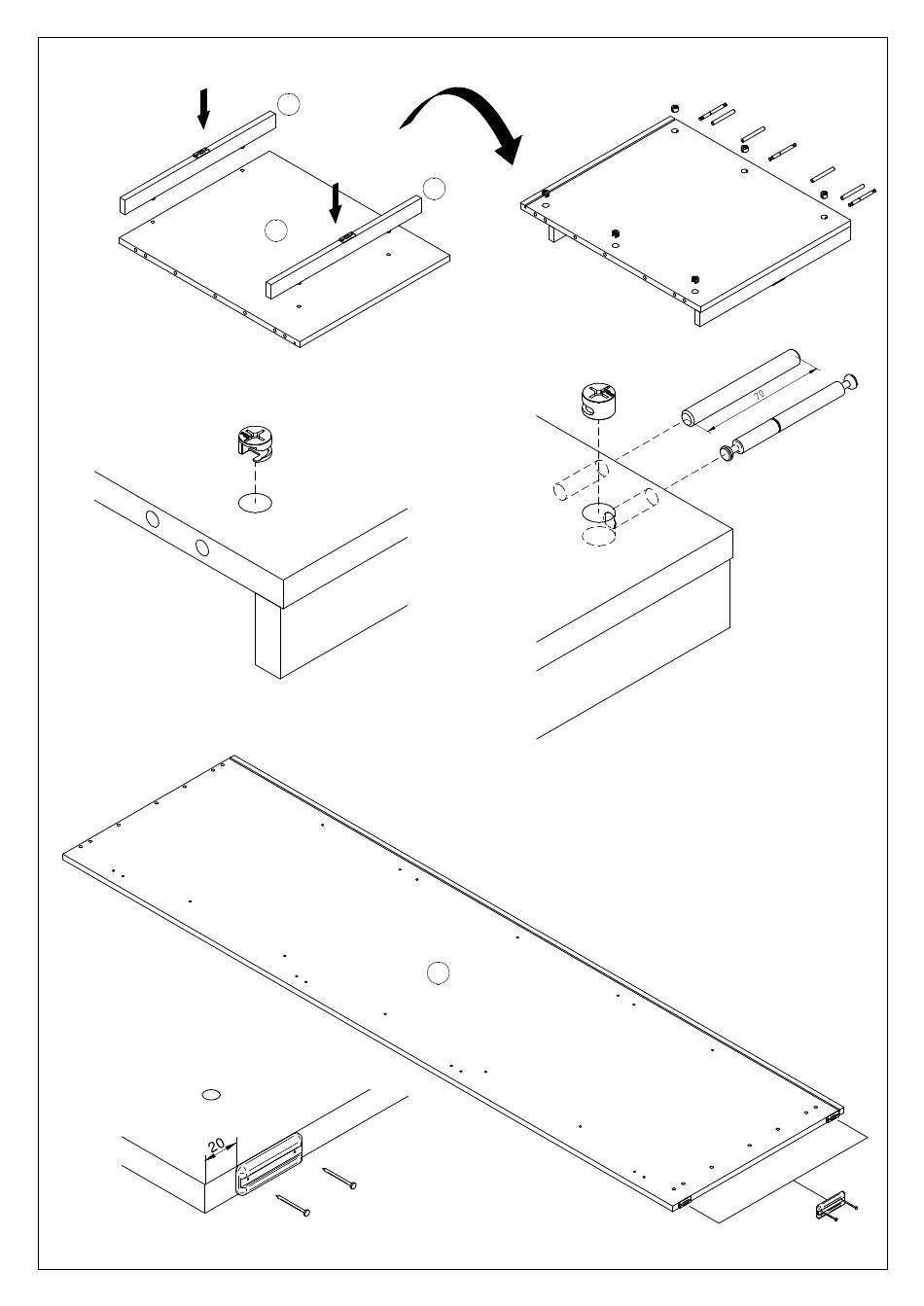 70

20