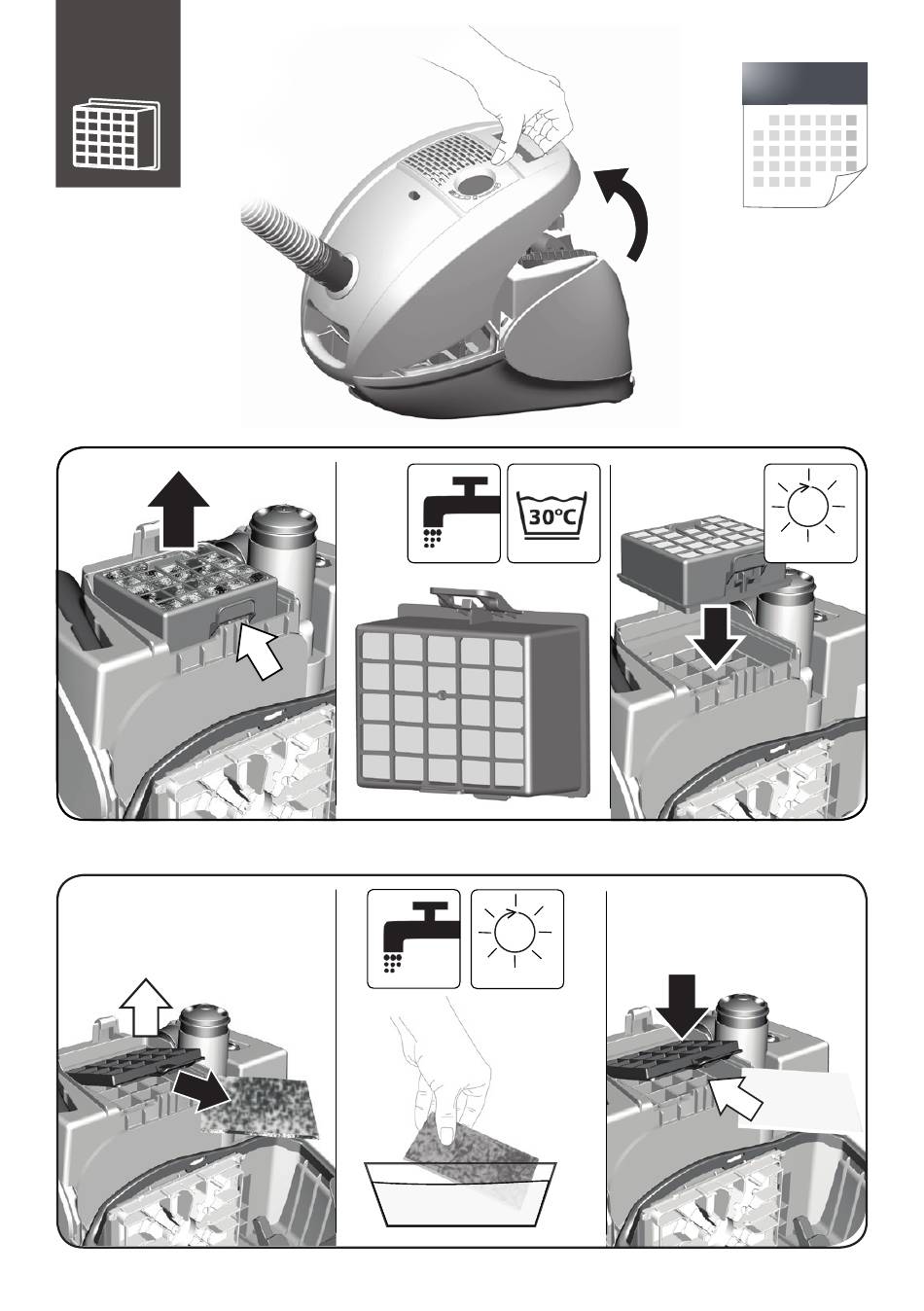 30°C