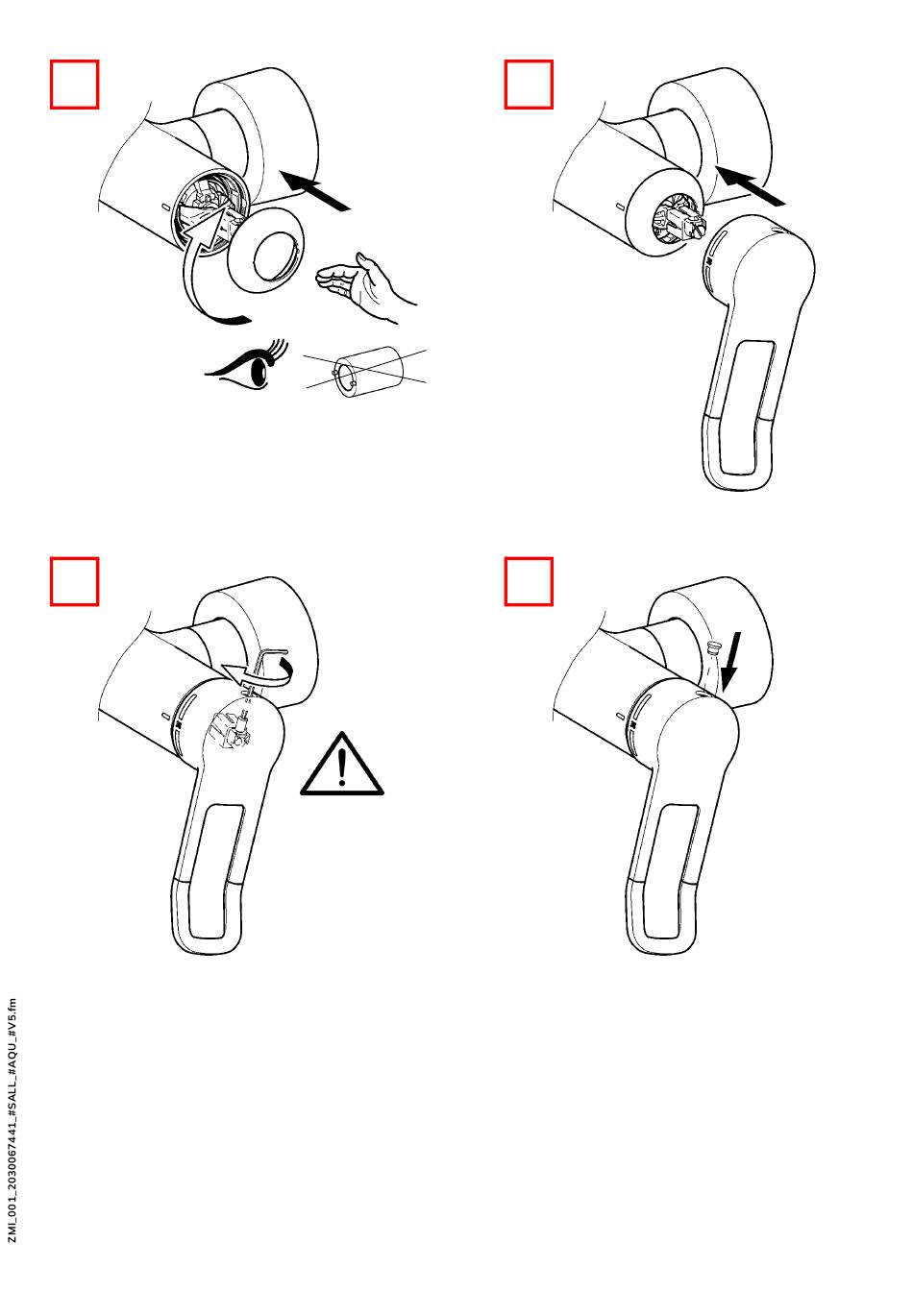 ZMI_001_2030067441_#SALL_#AQU_#V5.fm