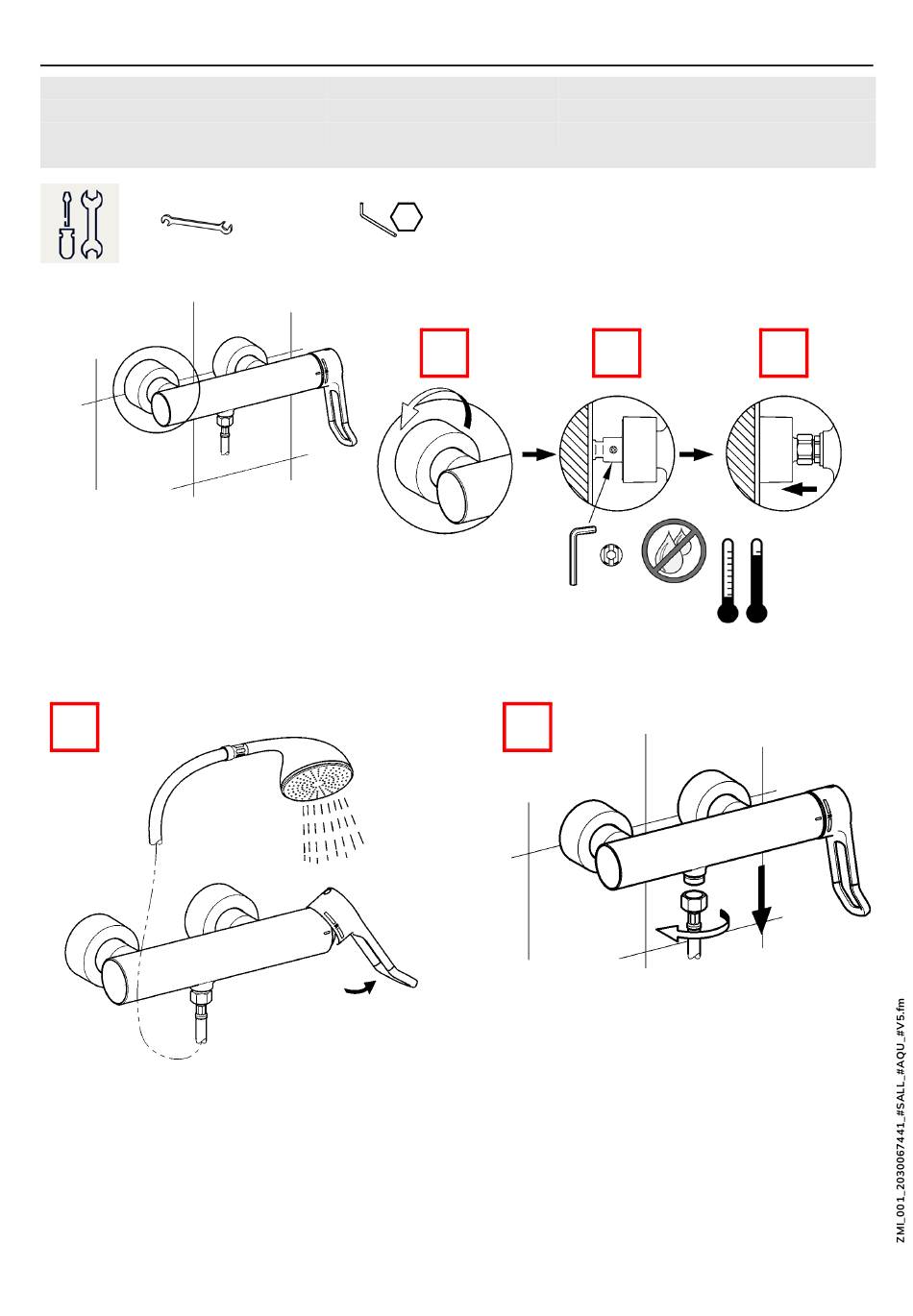 ZMI_001_2030067441_#SALL_#AQU_#V5.fm