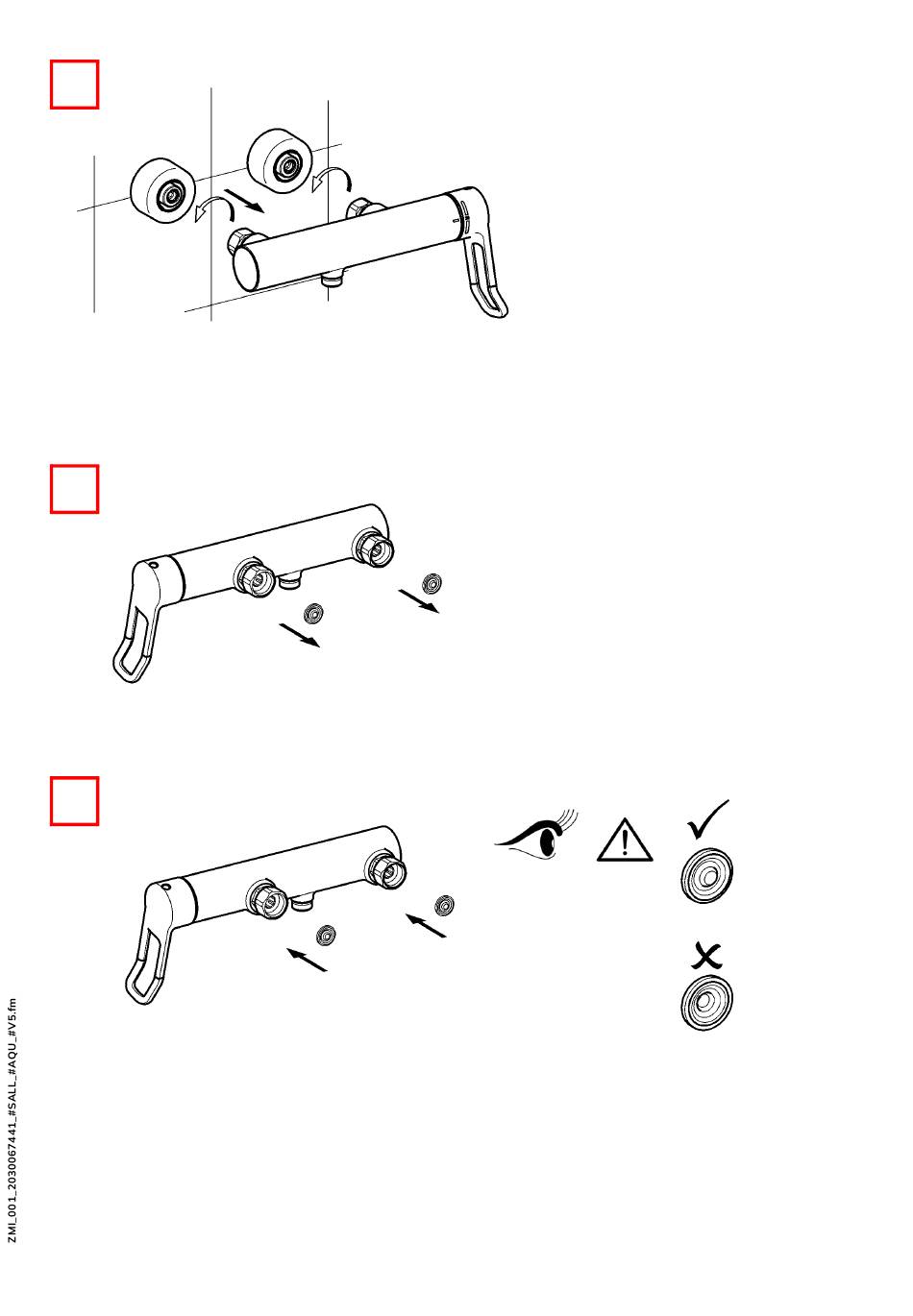 ZMI_001_2030067441_#SALL_#AQU_#V5.fm