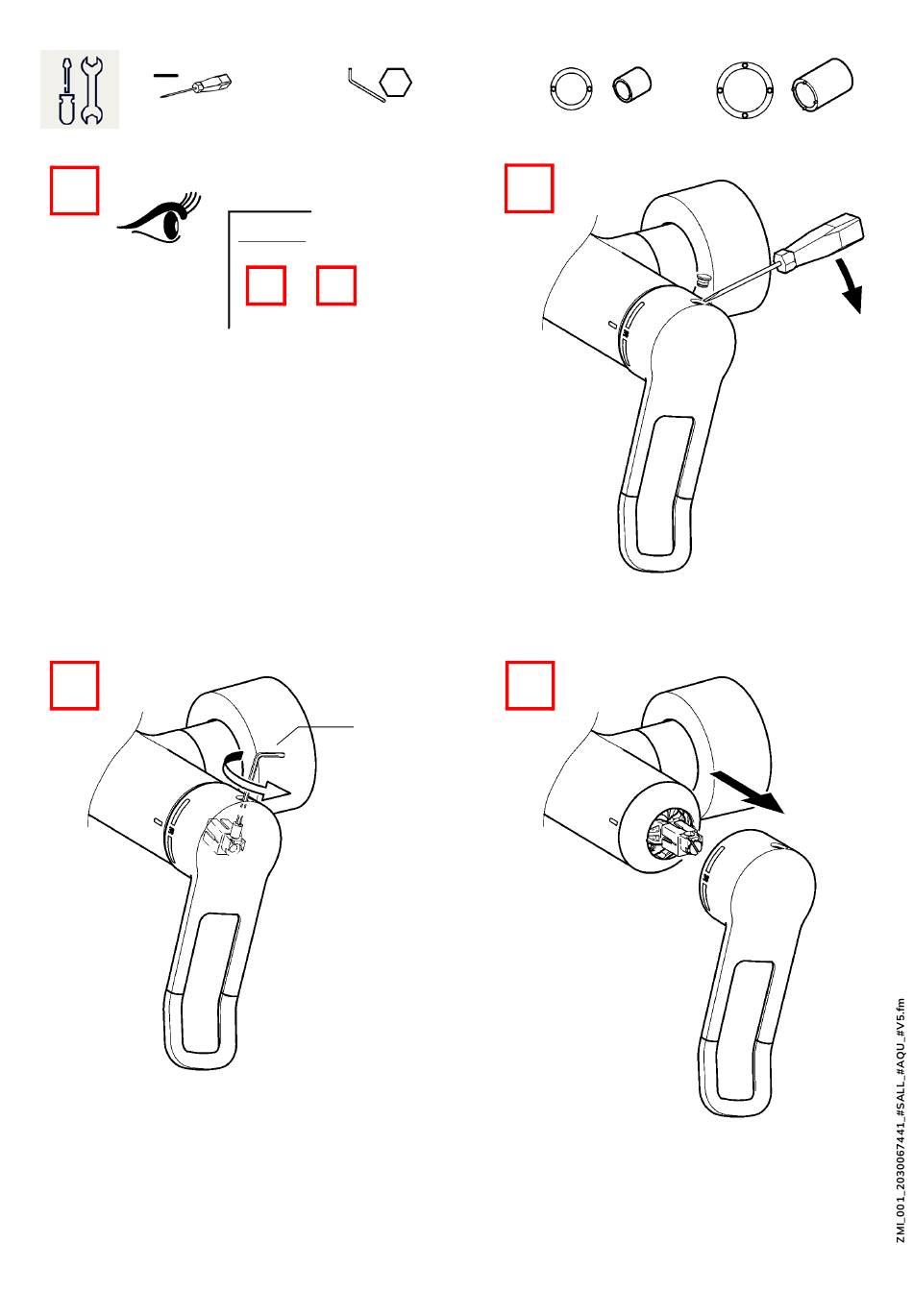 ZMI_001_2030067441_#SALL_#AQU_#V5.fm