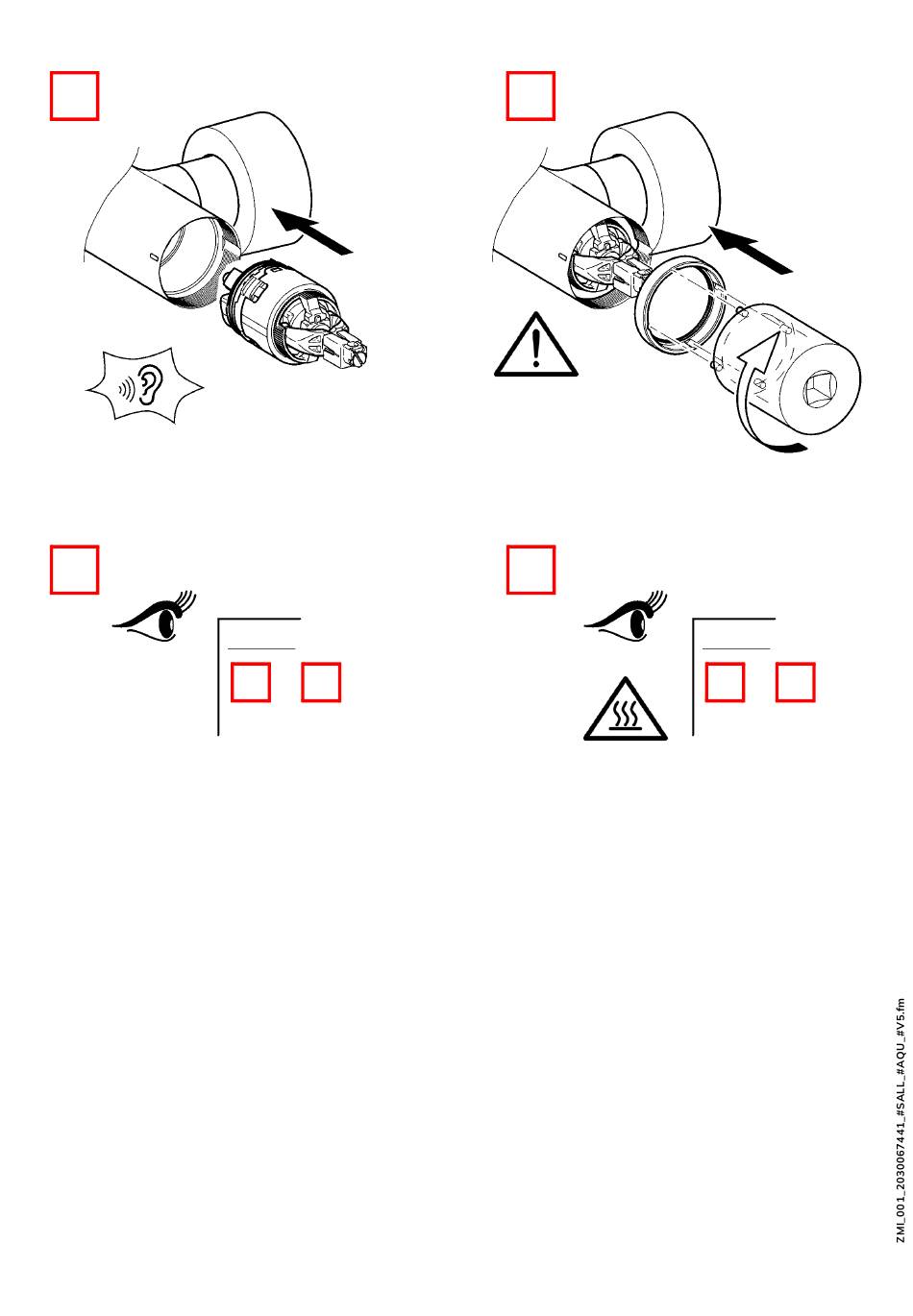 ZMI_001_2030067441_#SALL_#AQU_#V5.fm