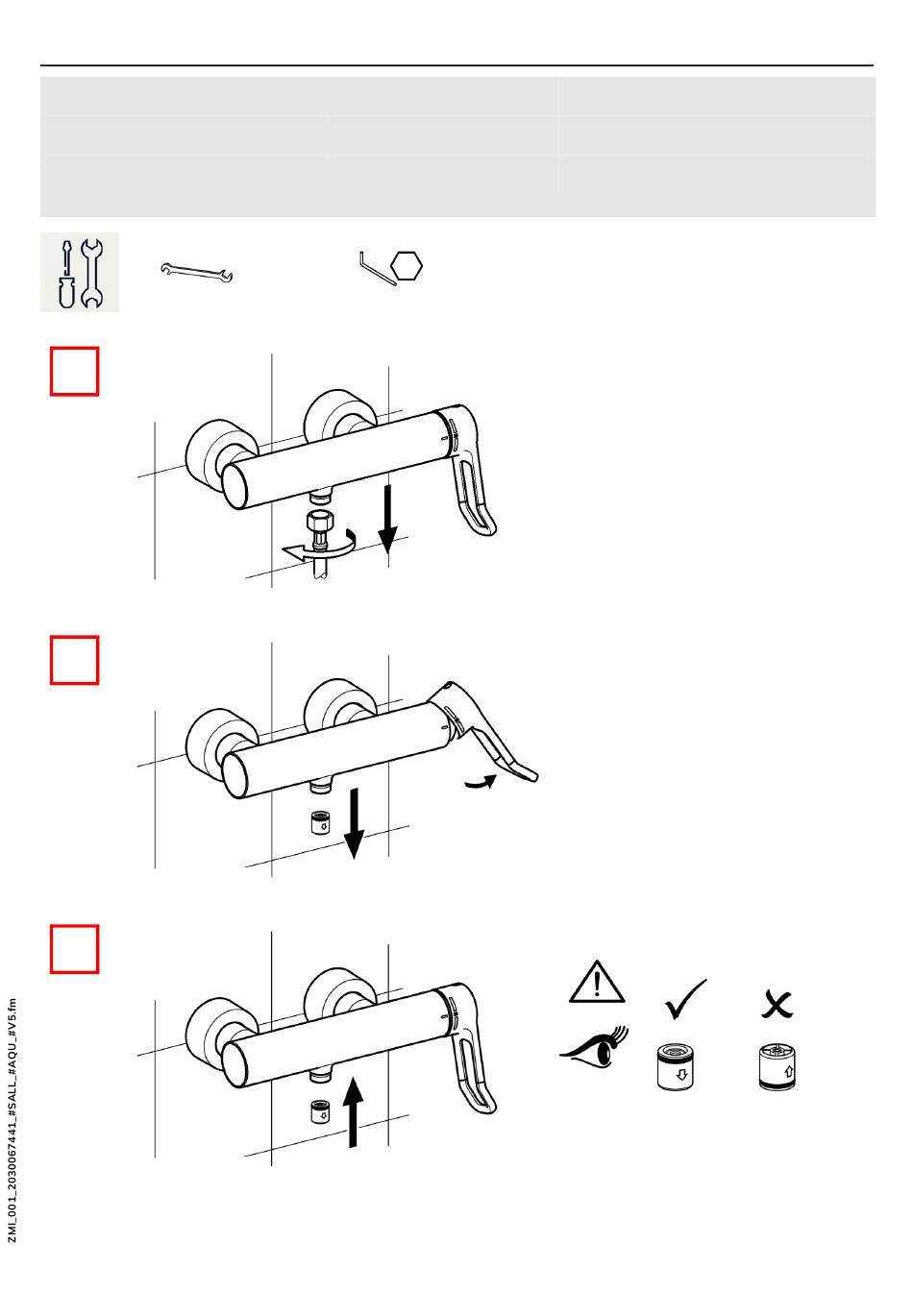 ZMI_001_2030067441_#SALL_#AQU_#V5.fm