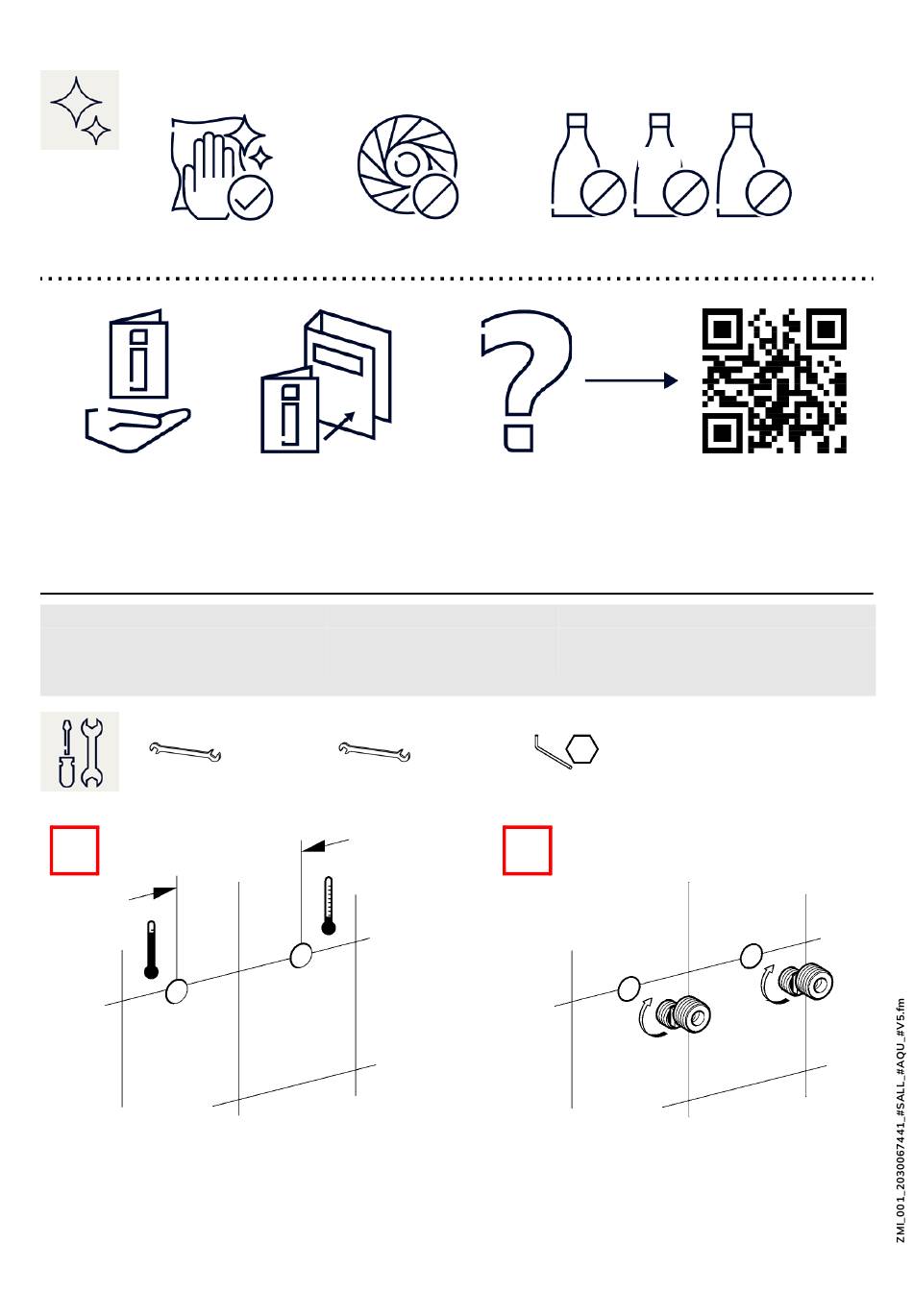 ZMI_001_2030067441_#SALL_#AQU_#V5.fm