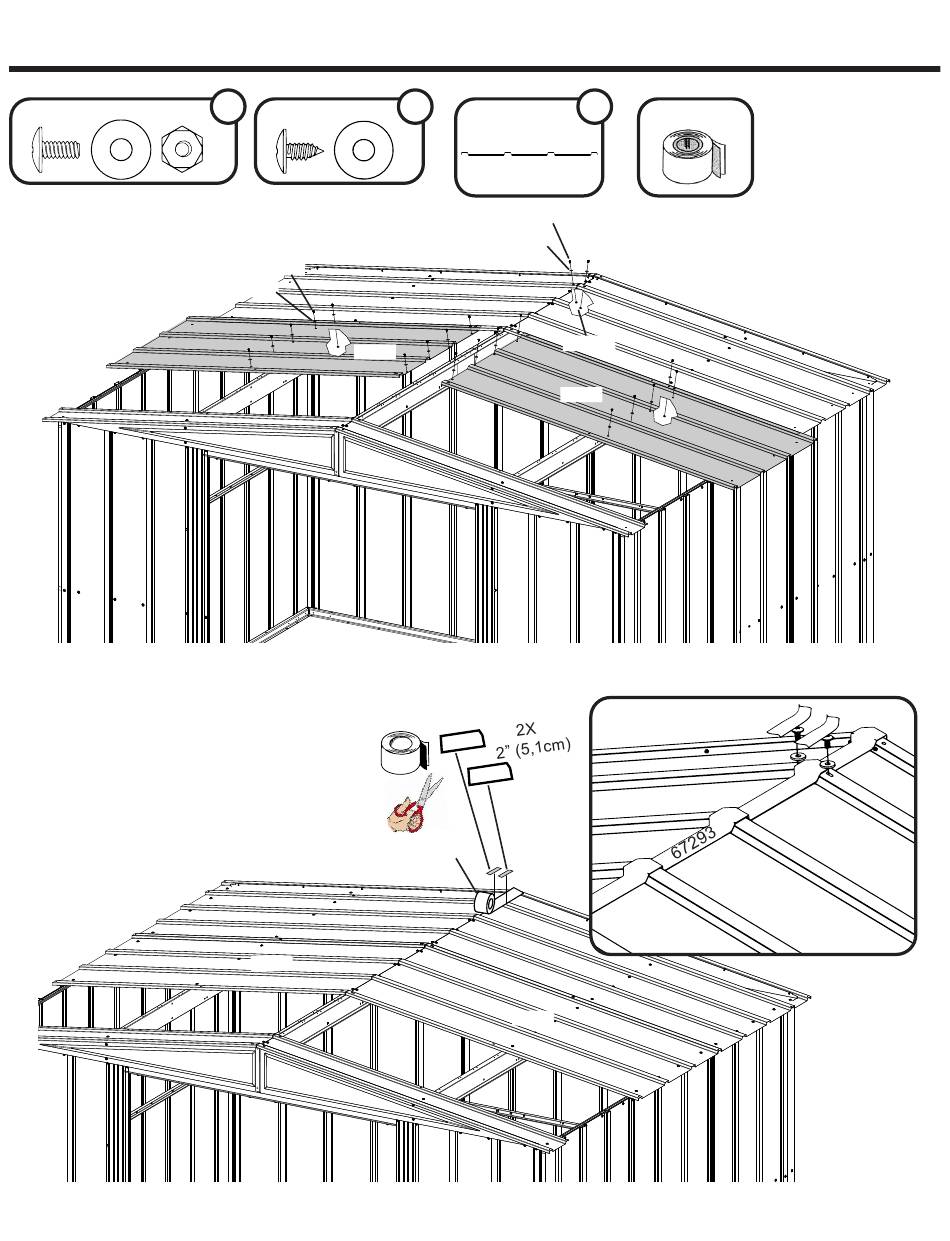 2X
2" (5,1cm)

67293