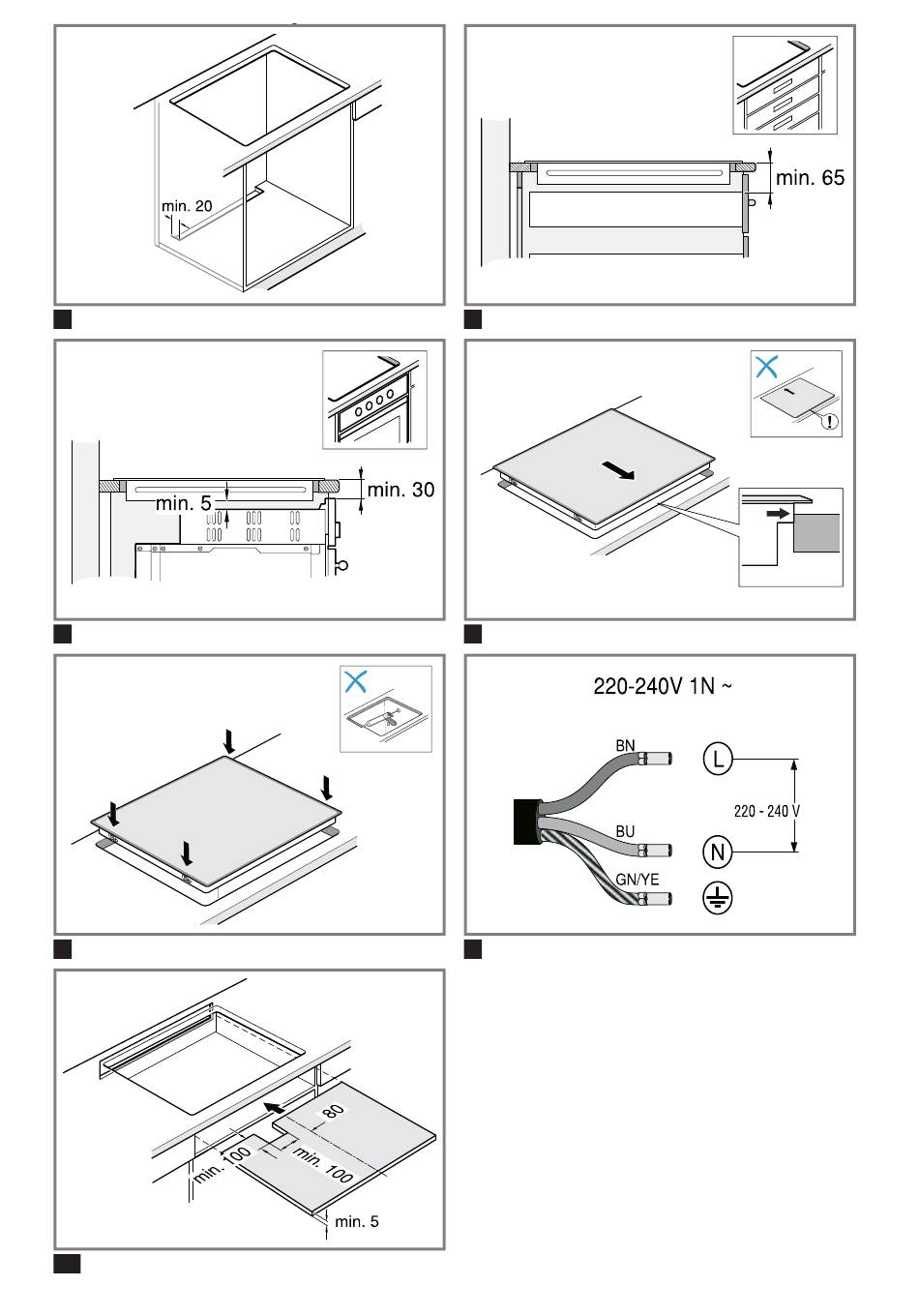 min. 20

min. 65

min. 5

min. 30

220-240V 1N ~

BN

L

220 - 240 V

BU

N

GN/YE

80

min. 100

min. 100

min. 5