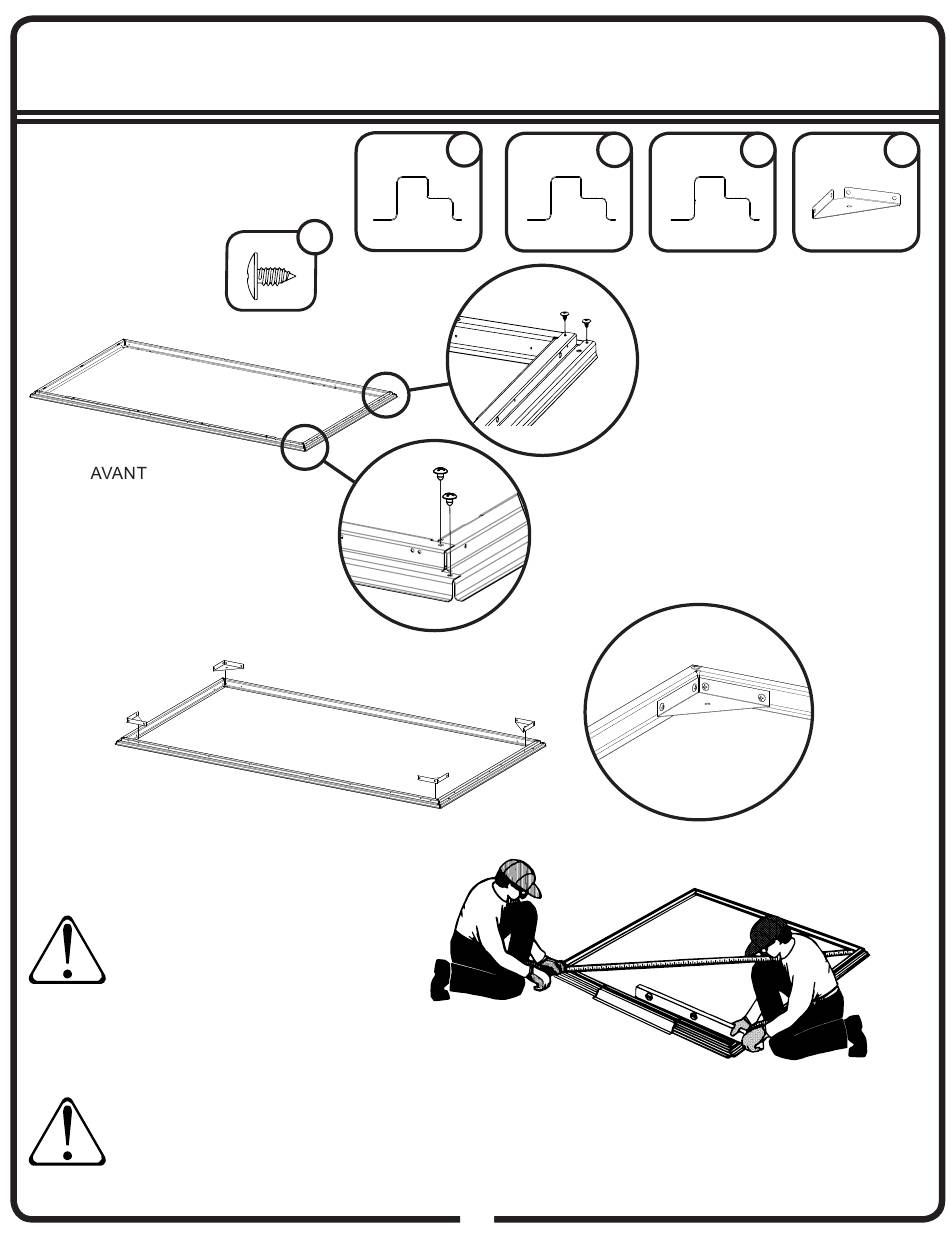 AVANT