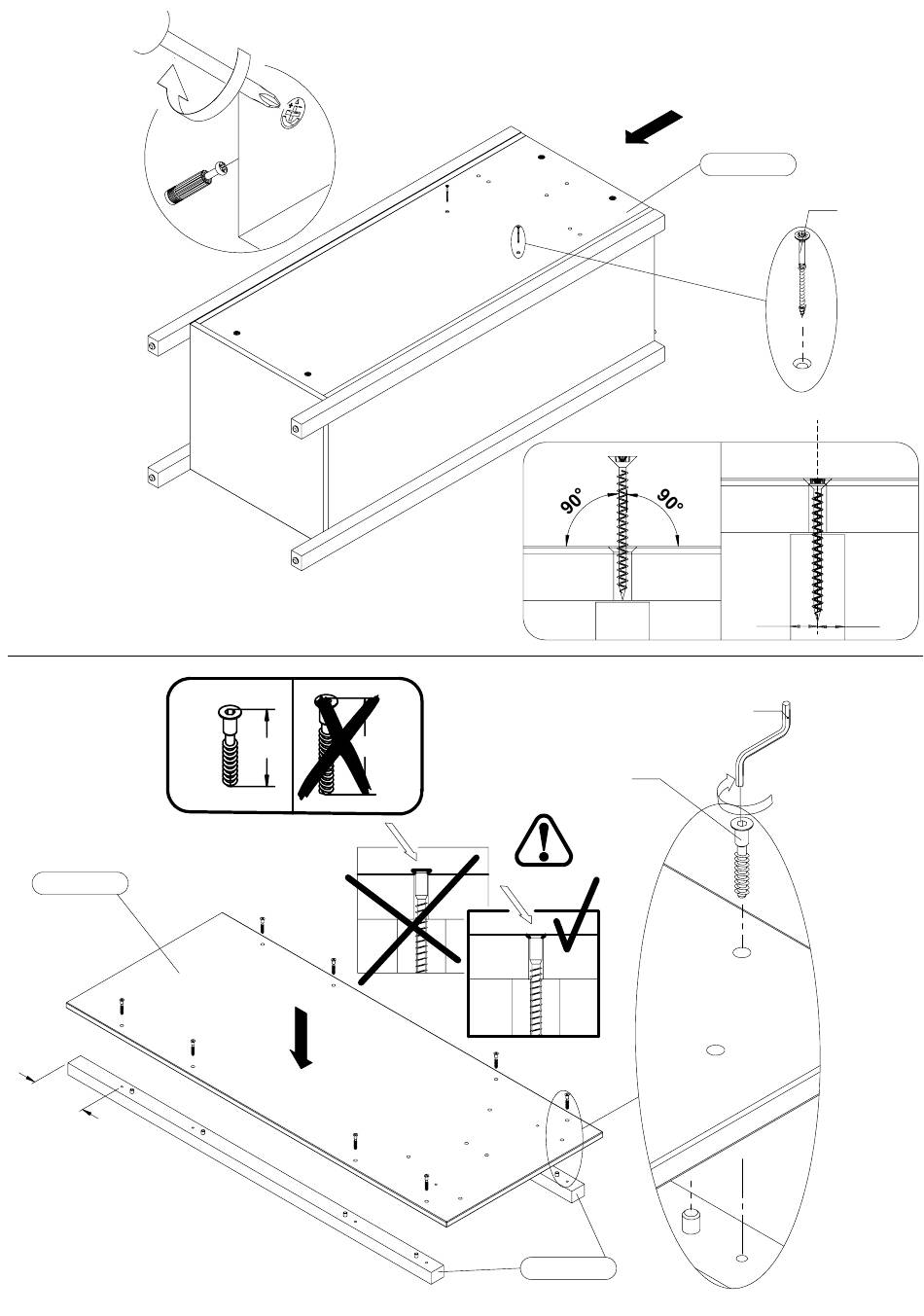 90°
90°