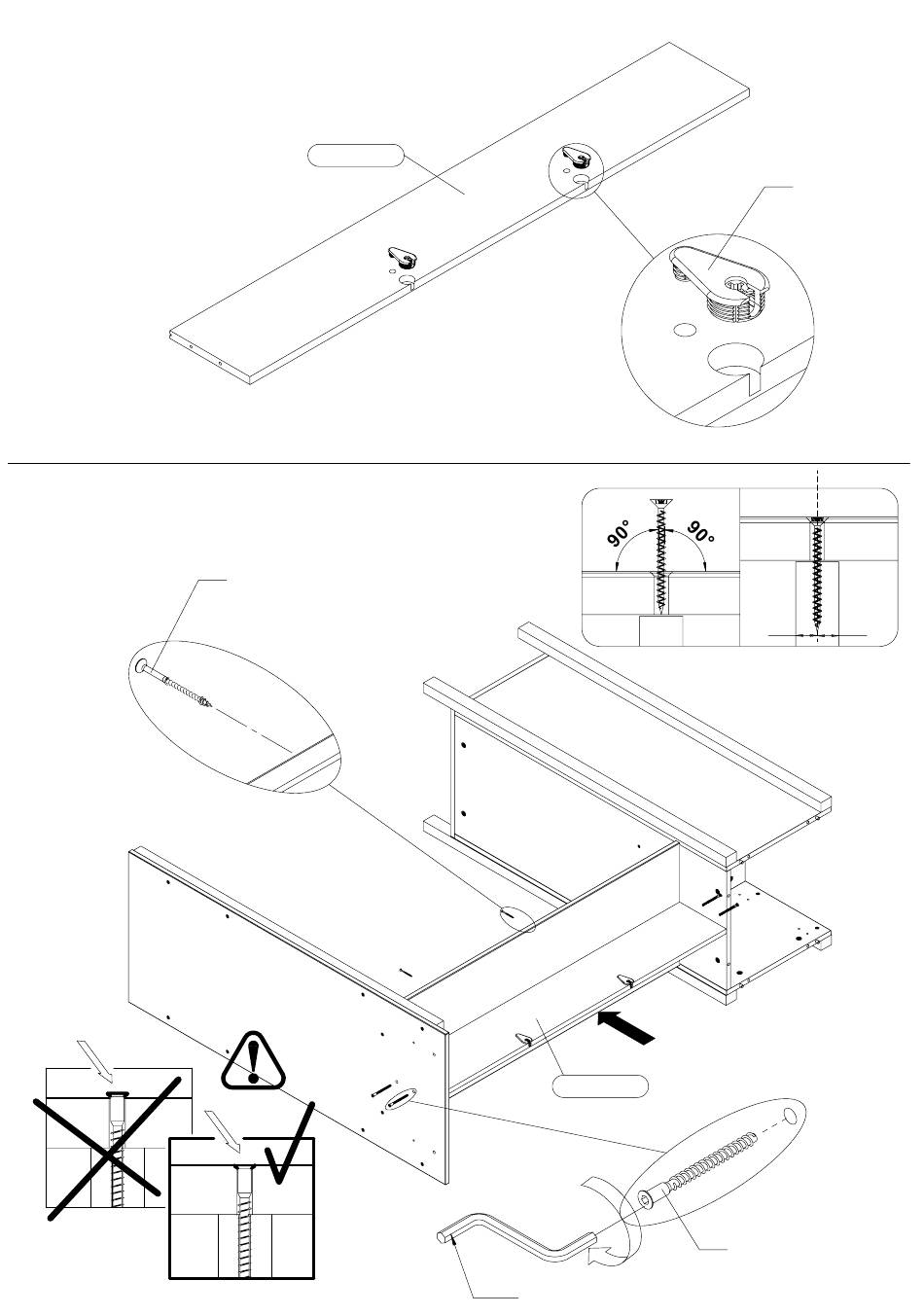 90°
90°