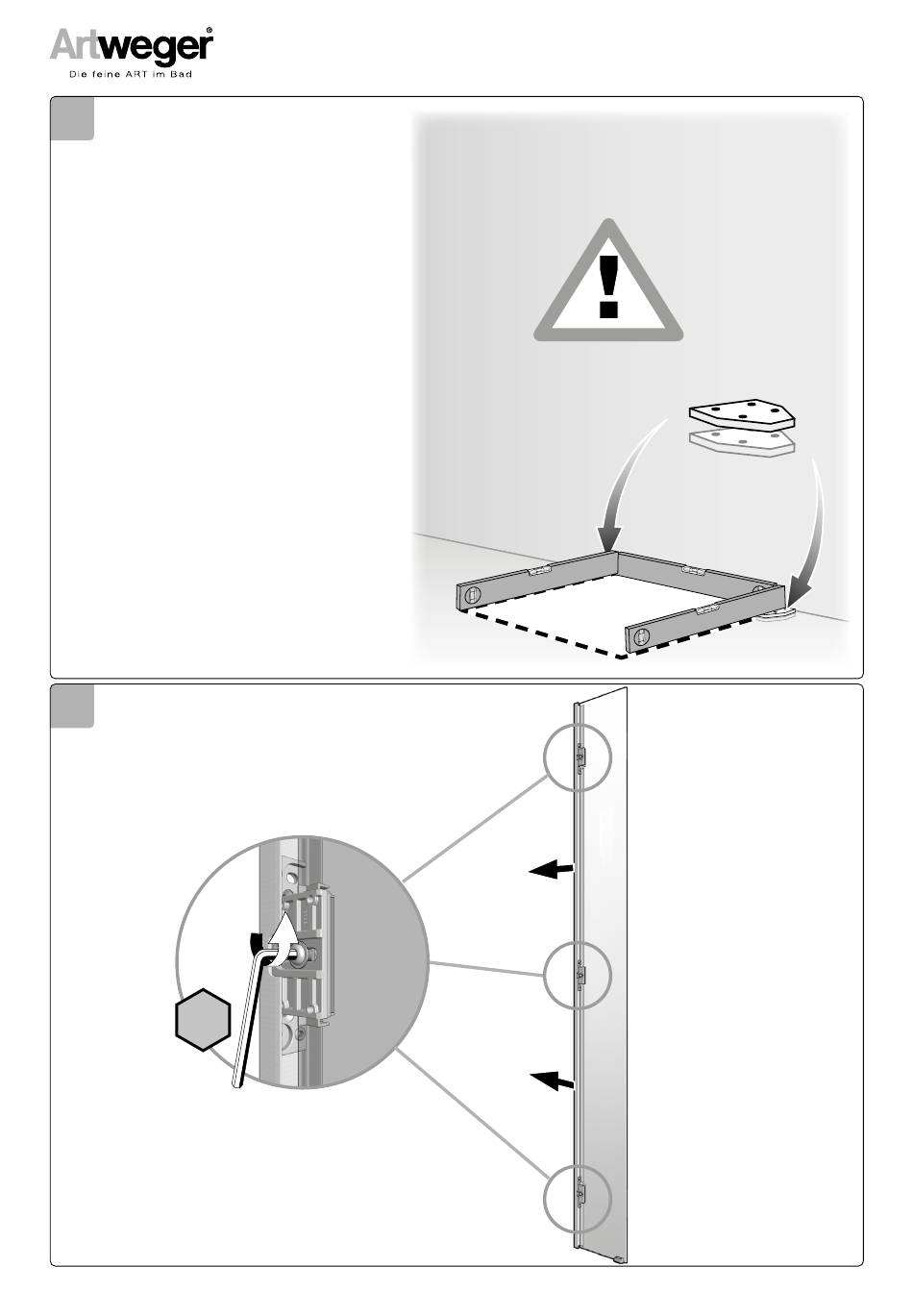 Artweger®
Die feine ART im Bad