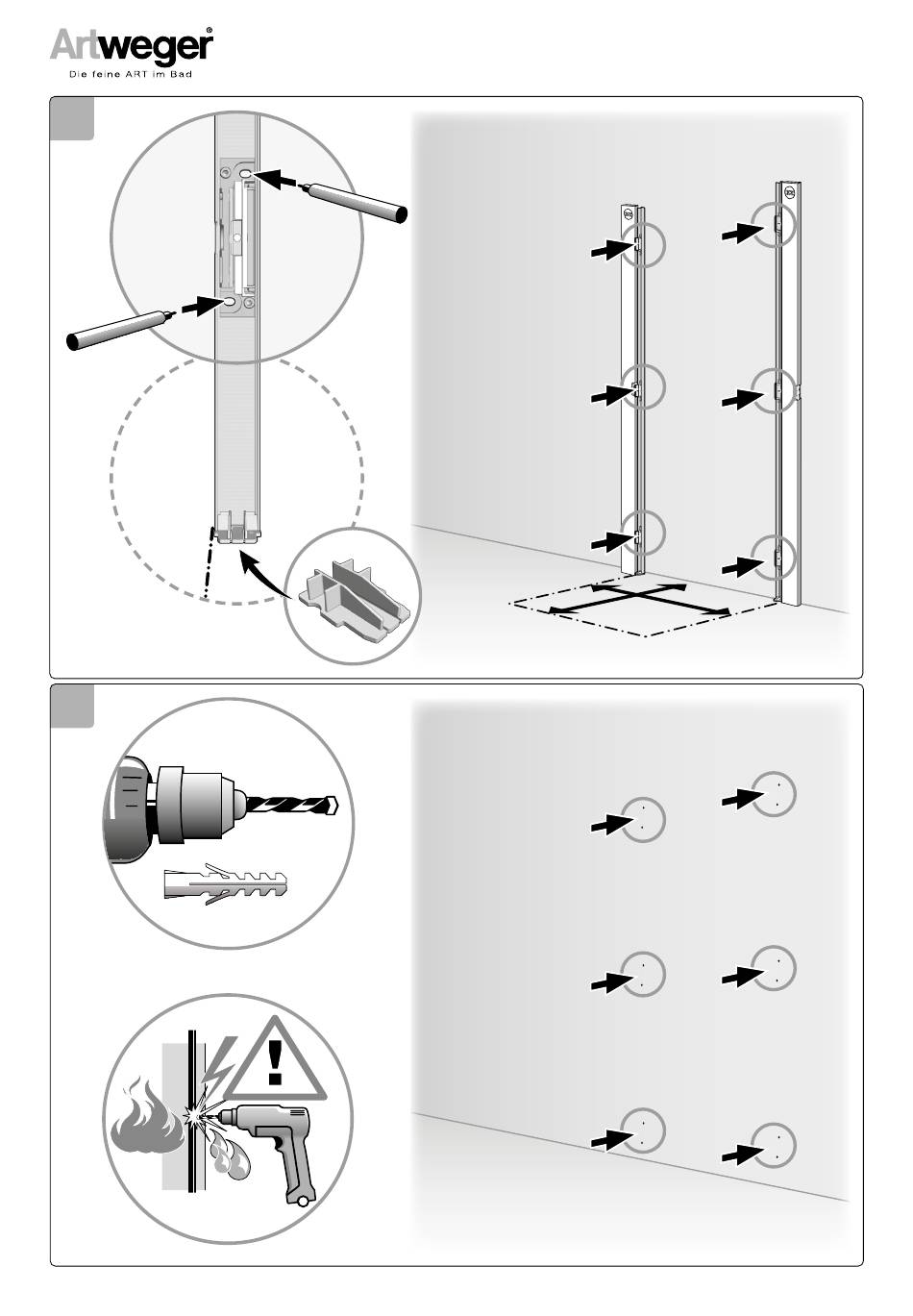 Artweger®
Die feine ART im Bad