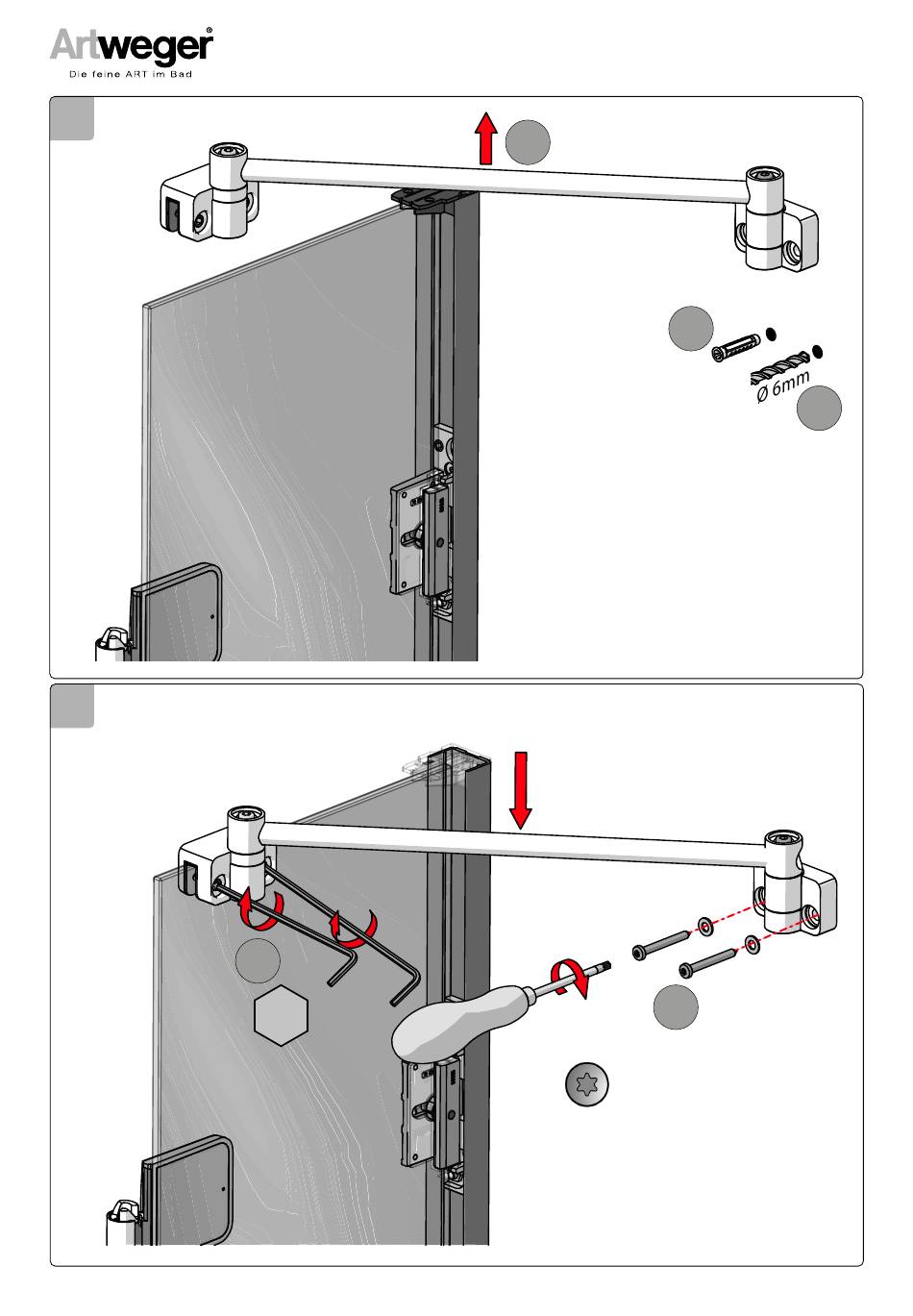 Artweger®
Die feine ART im Bad

Ø 6mm