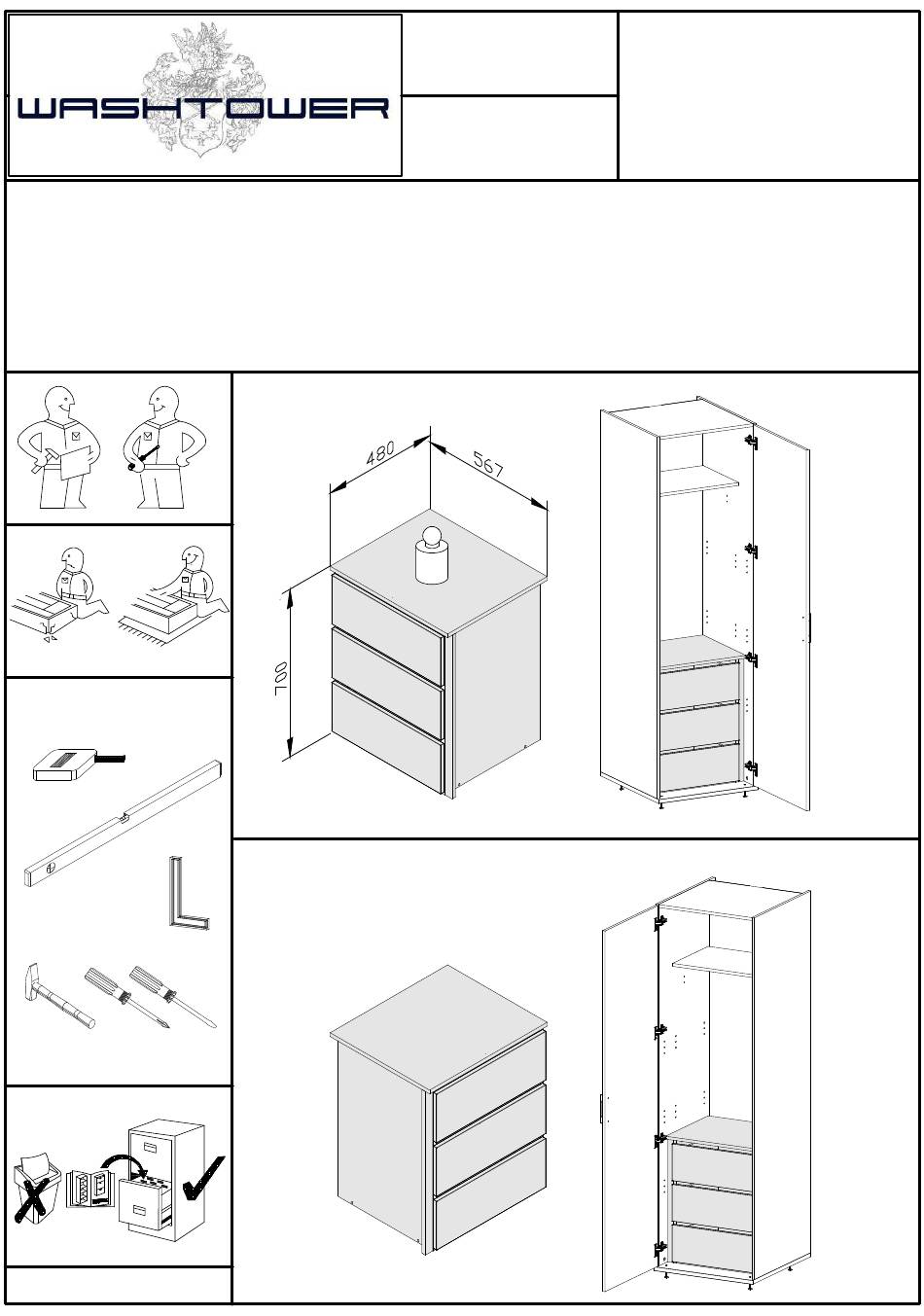 WASHTOWER

480

567

700