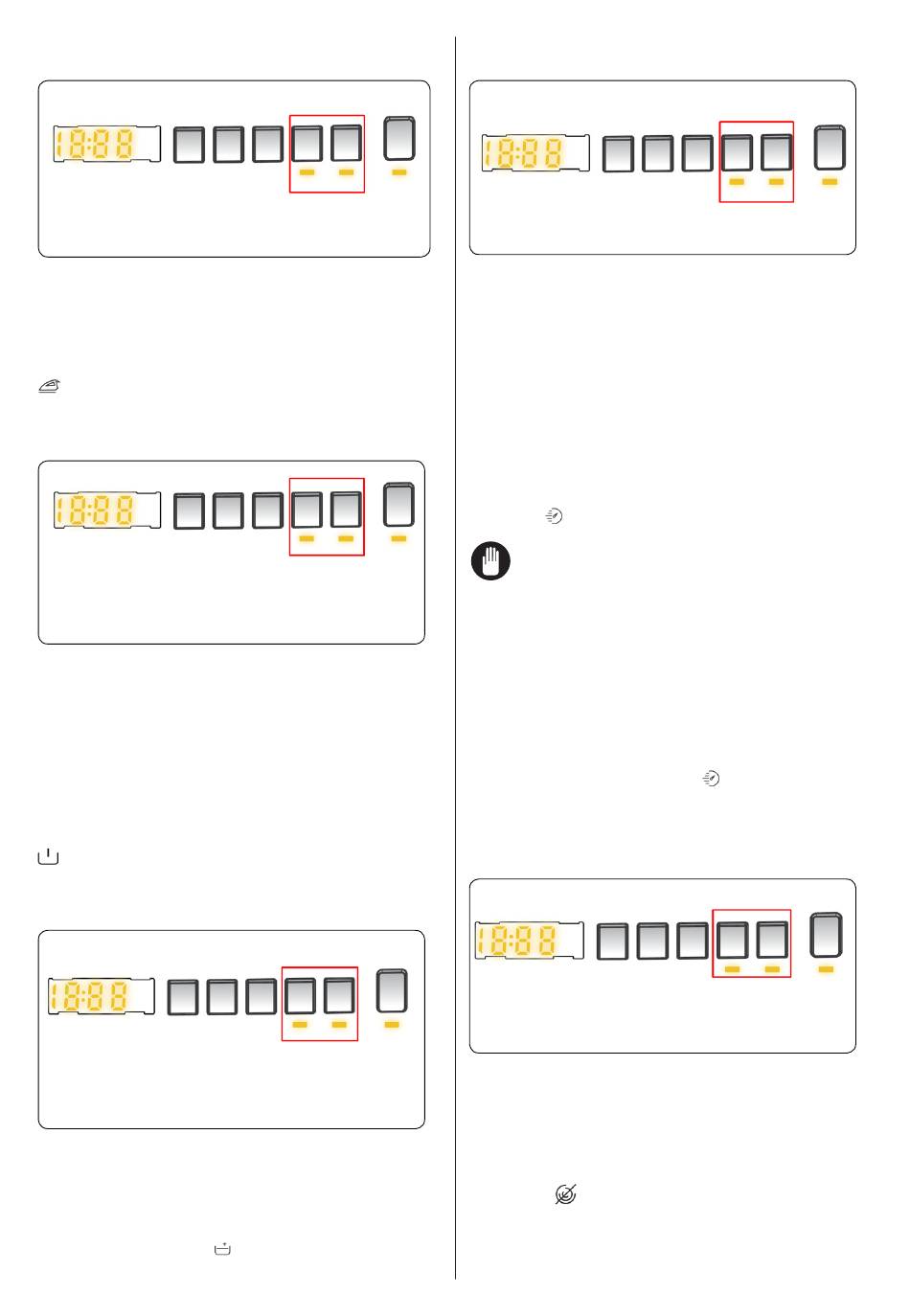 18:88

18:88

18:88

18:88

18:88