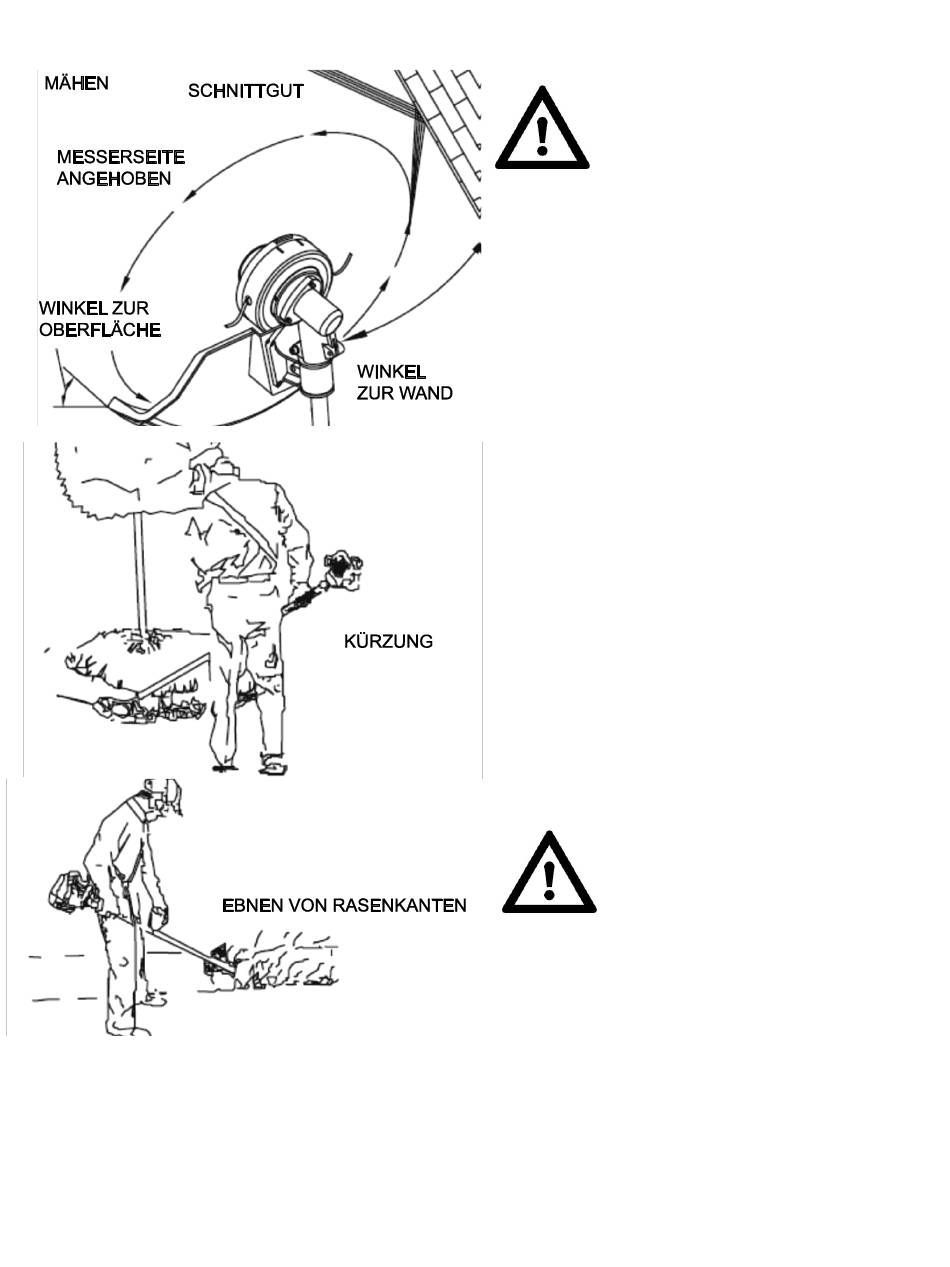 MÄHEN

SCHNITTGUT

MESSERSEITE ANGEHOBEN

WINKEL ZUR OBERFLÄCHE

WINKEL ZUR WAND

KÜRZUNG

EBNEN VON RASENKANTEN