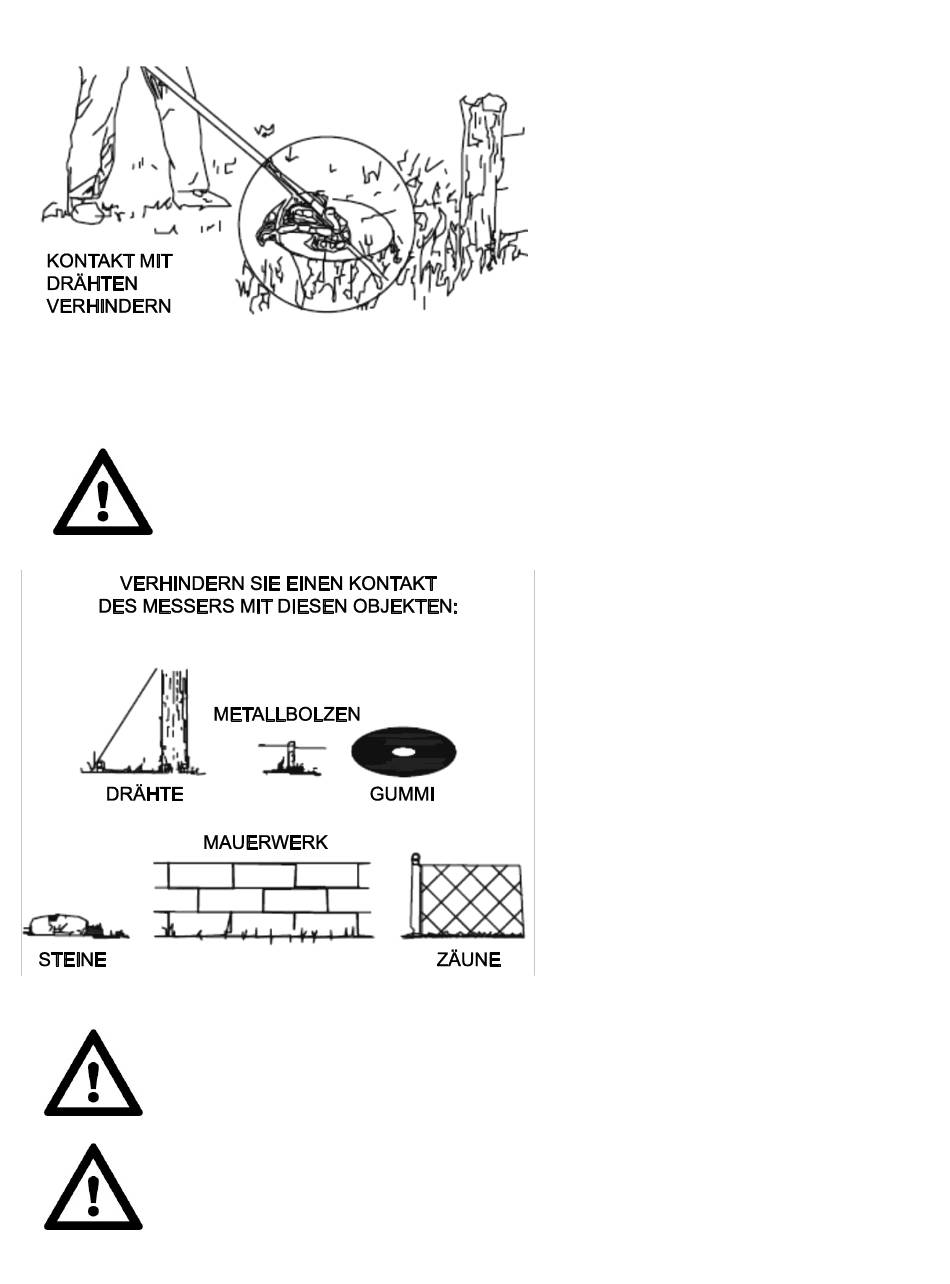 KONTAKT MIT DRÄHTEN VERHINDERN

VERHINDERN SIE EINEN KONTAKT DES MESSERS MIT DIESEN OBJEKTEN:

METALLBOLZEN

DRÄHTE

GUMMI

MAUERWERK

STEINE

ZÄUNE