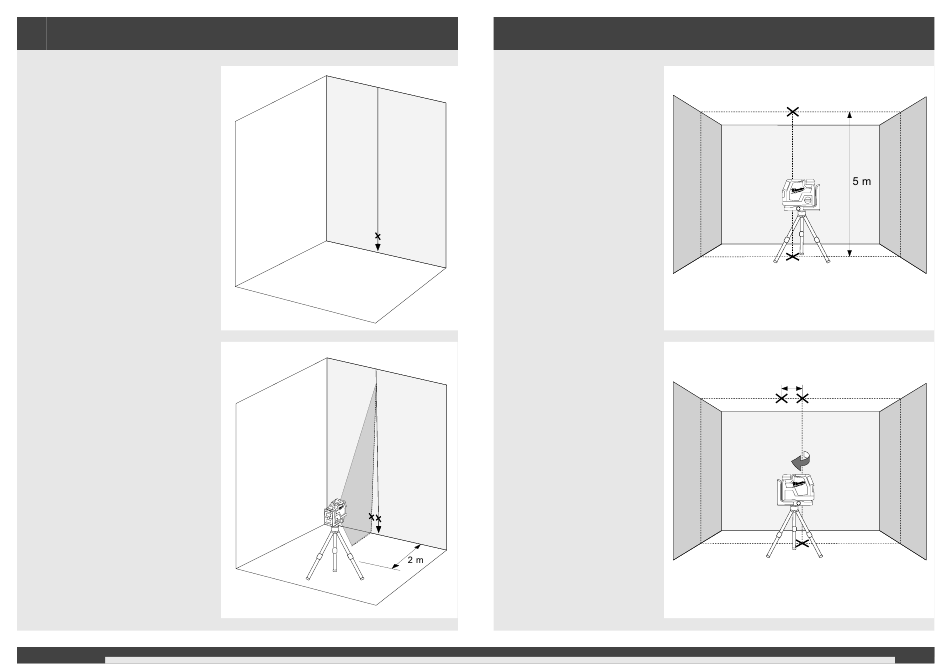 2 m

5 m