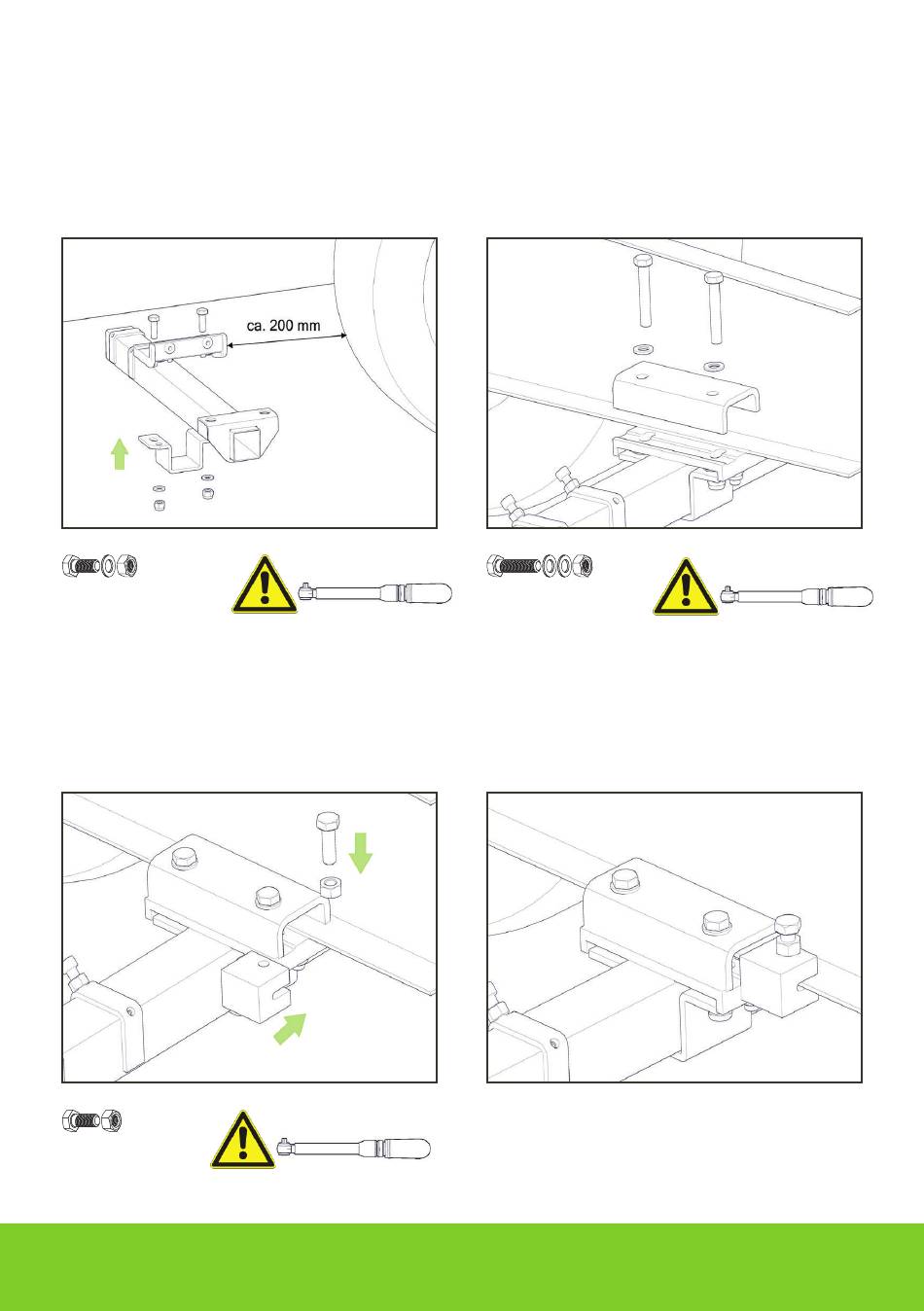 ca. 200 mm