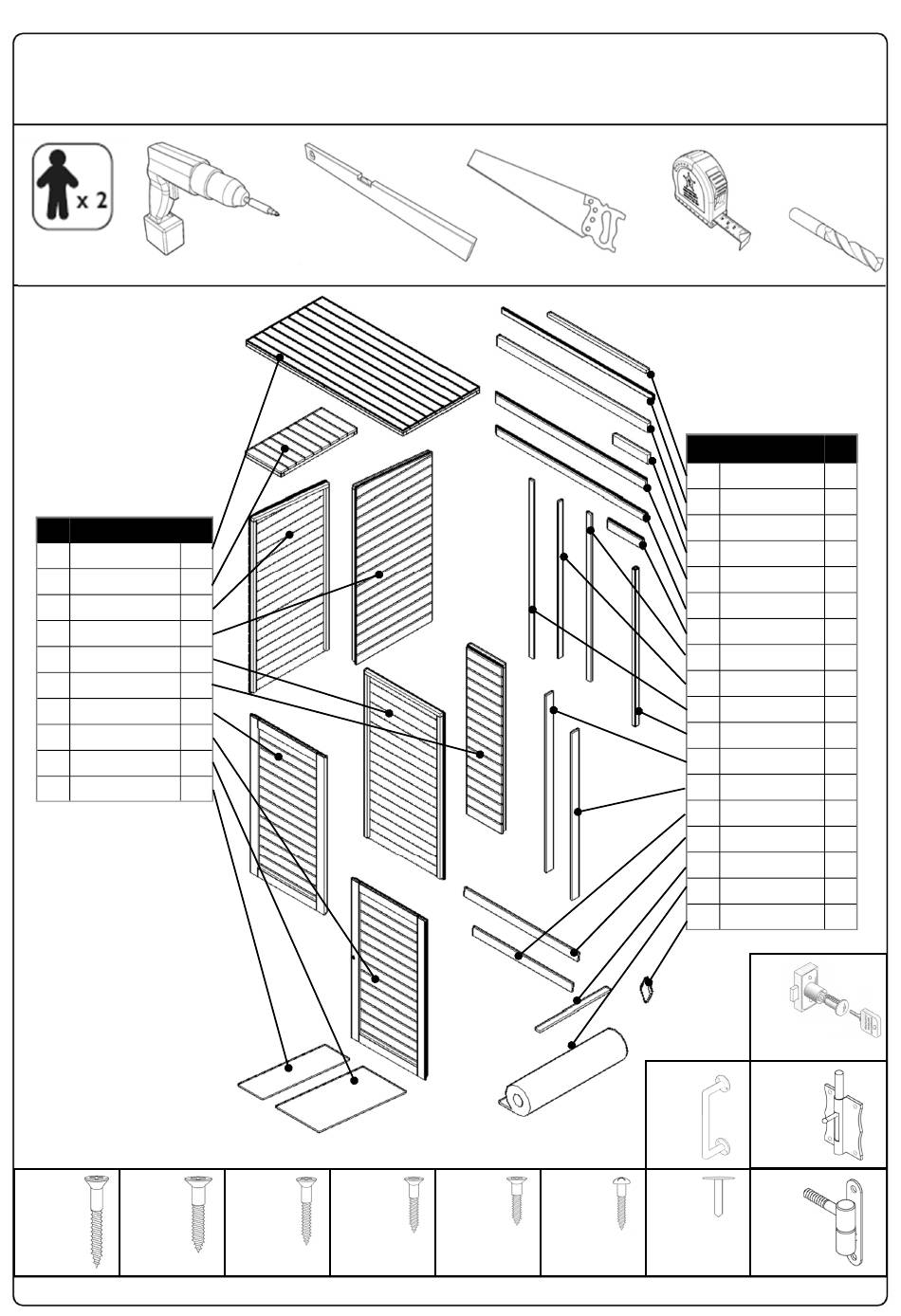 x 2