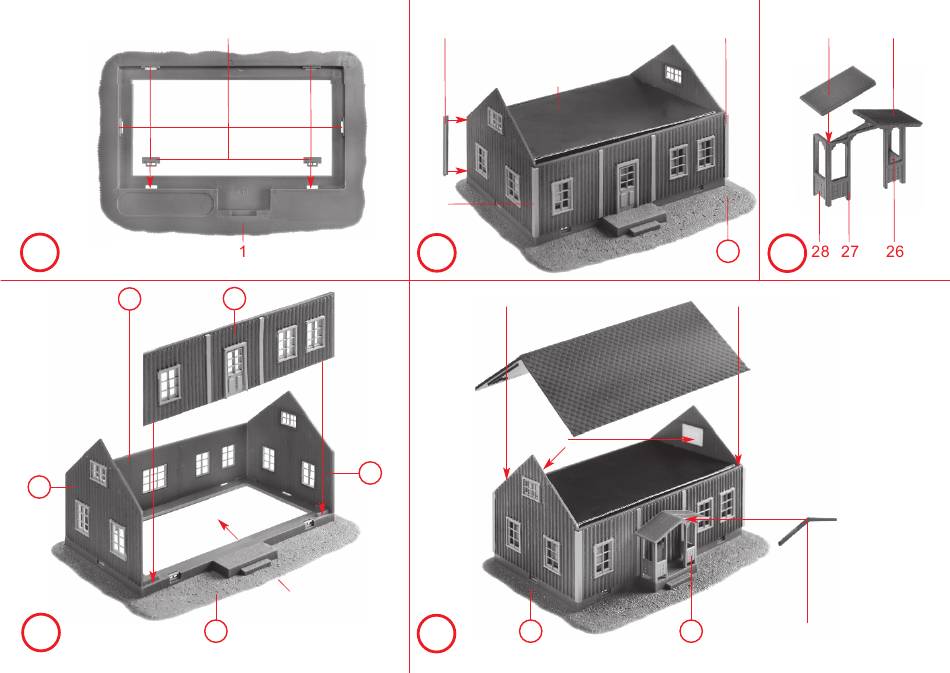 1

28 27 26