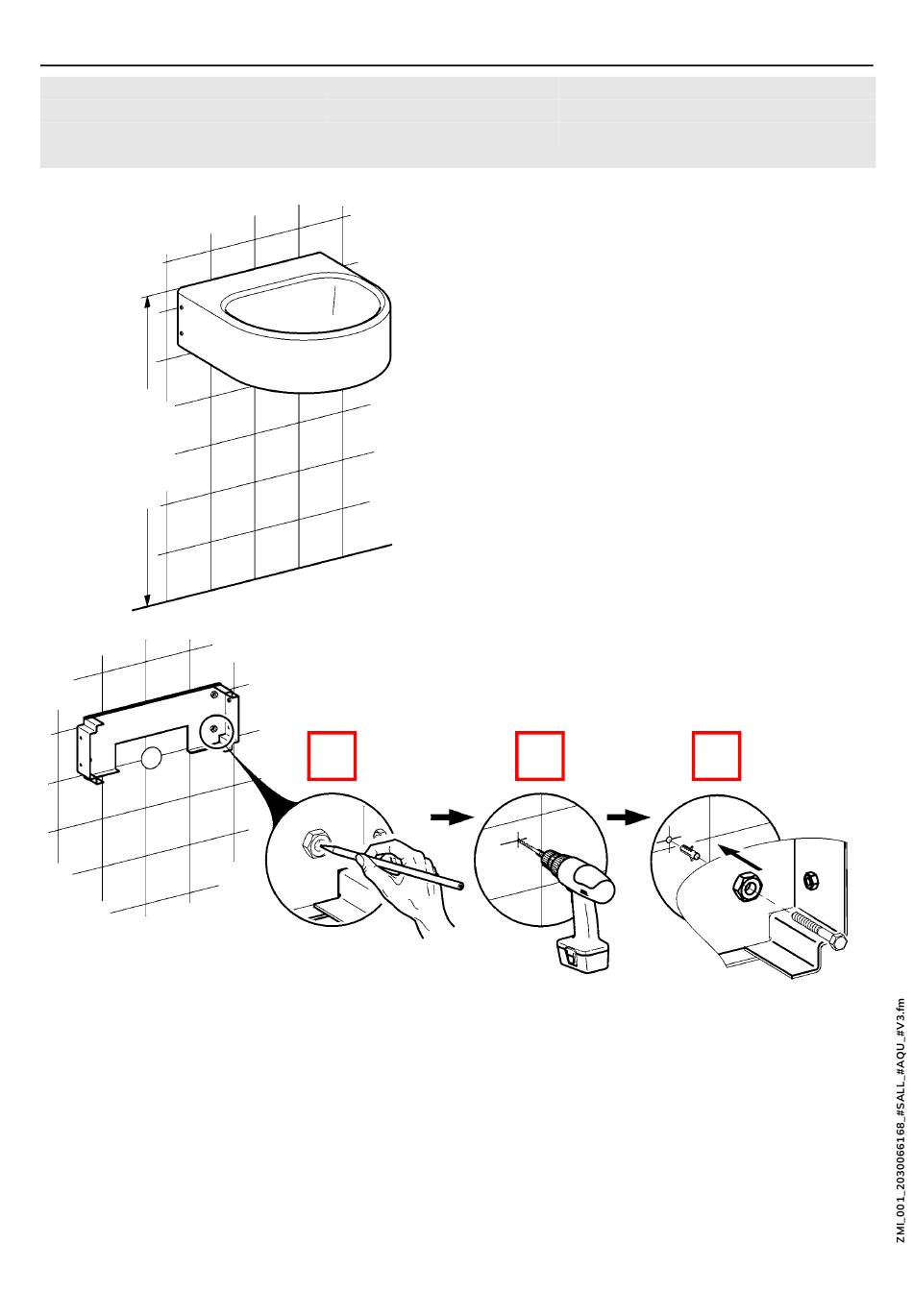 ZMI_001_2030066168_#SALL_#AQU_#V3.fm