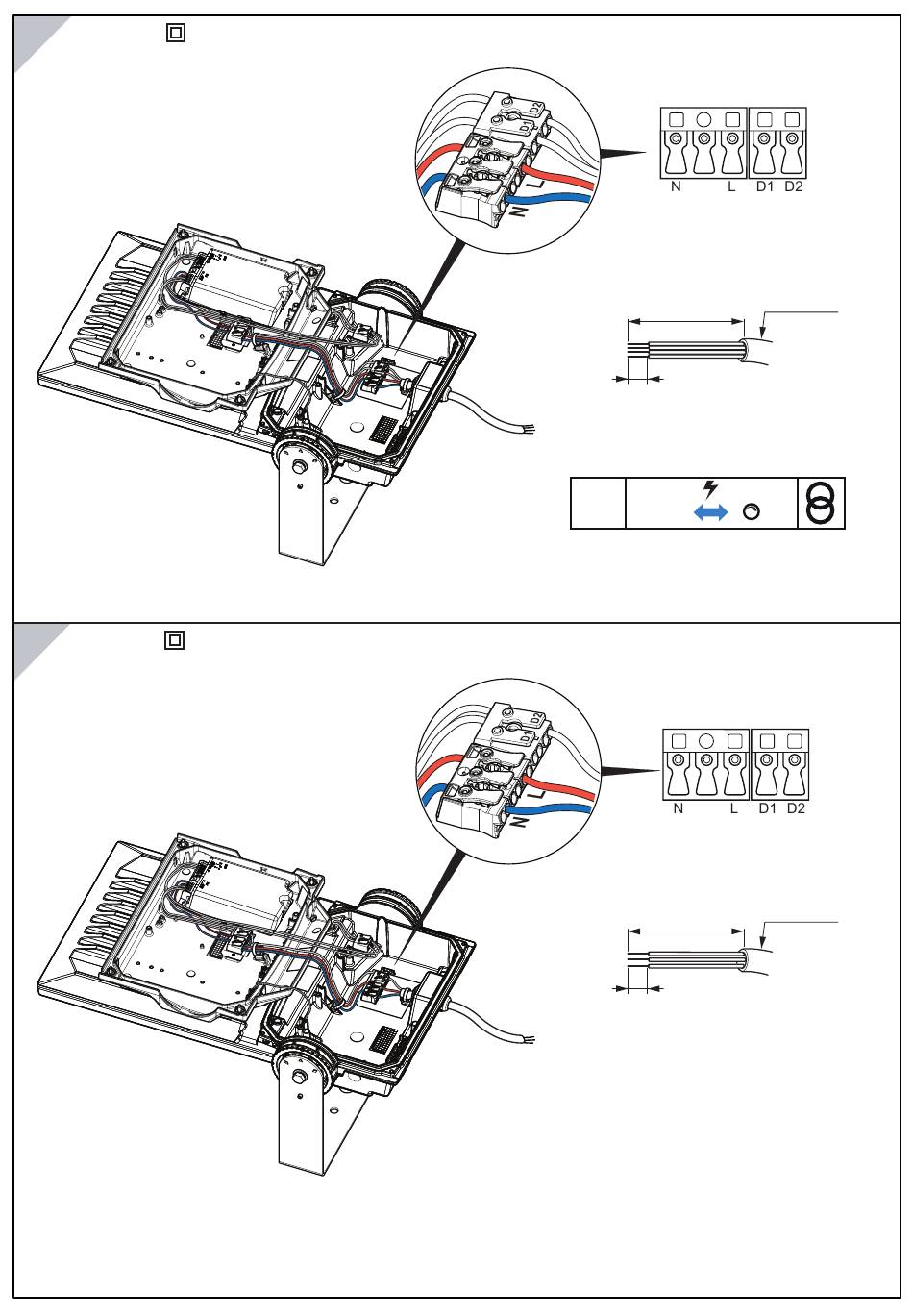 D2
L
N
N L D1 D2

D2
L
N
N L D1 D2