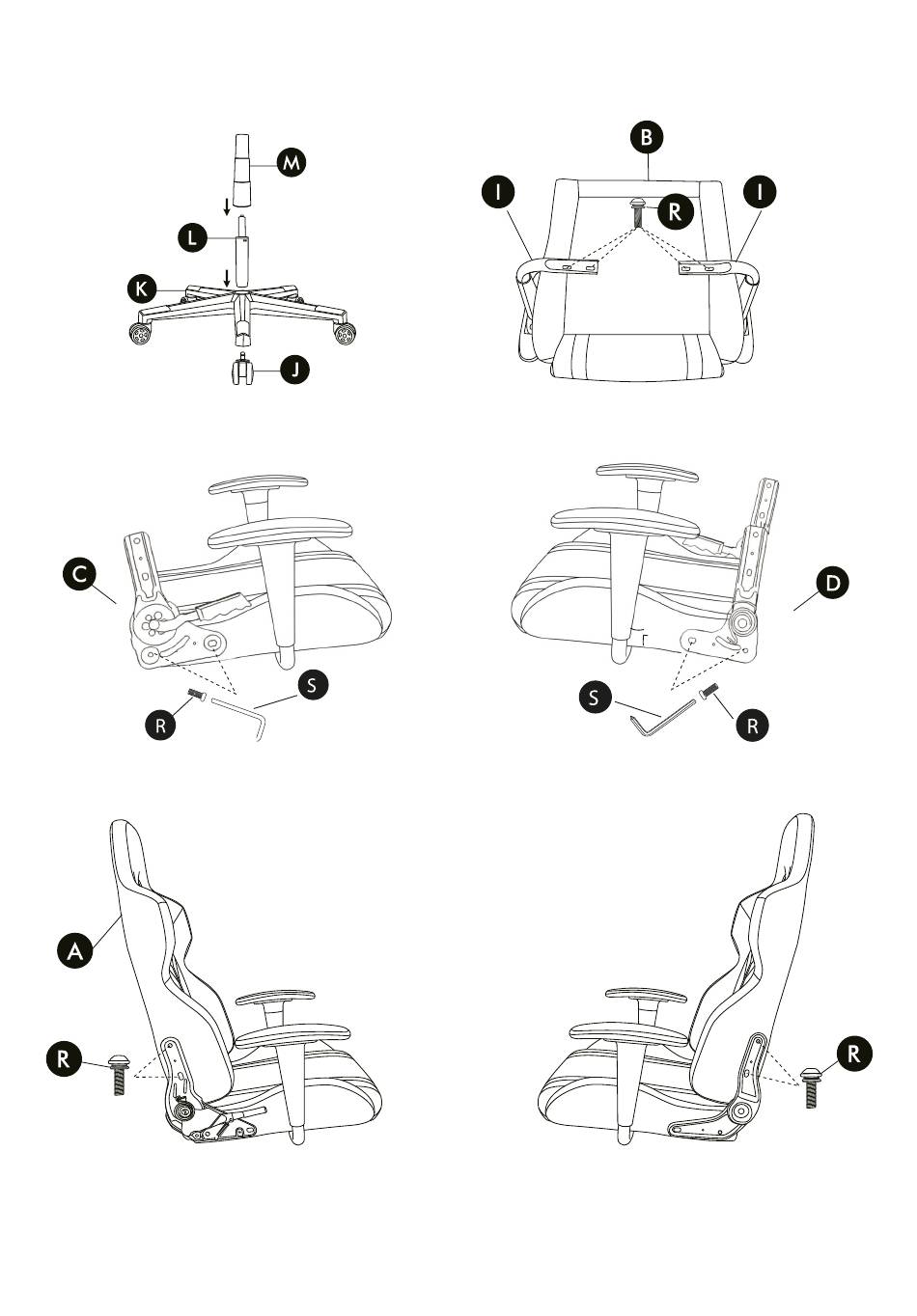 M
L
K
J
B
I
R
I
C
S
R
D
S
R
A
R
R