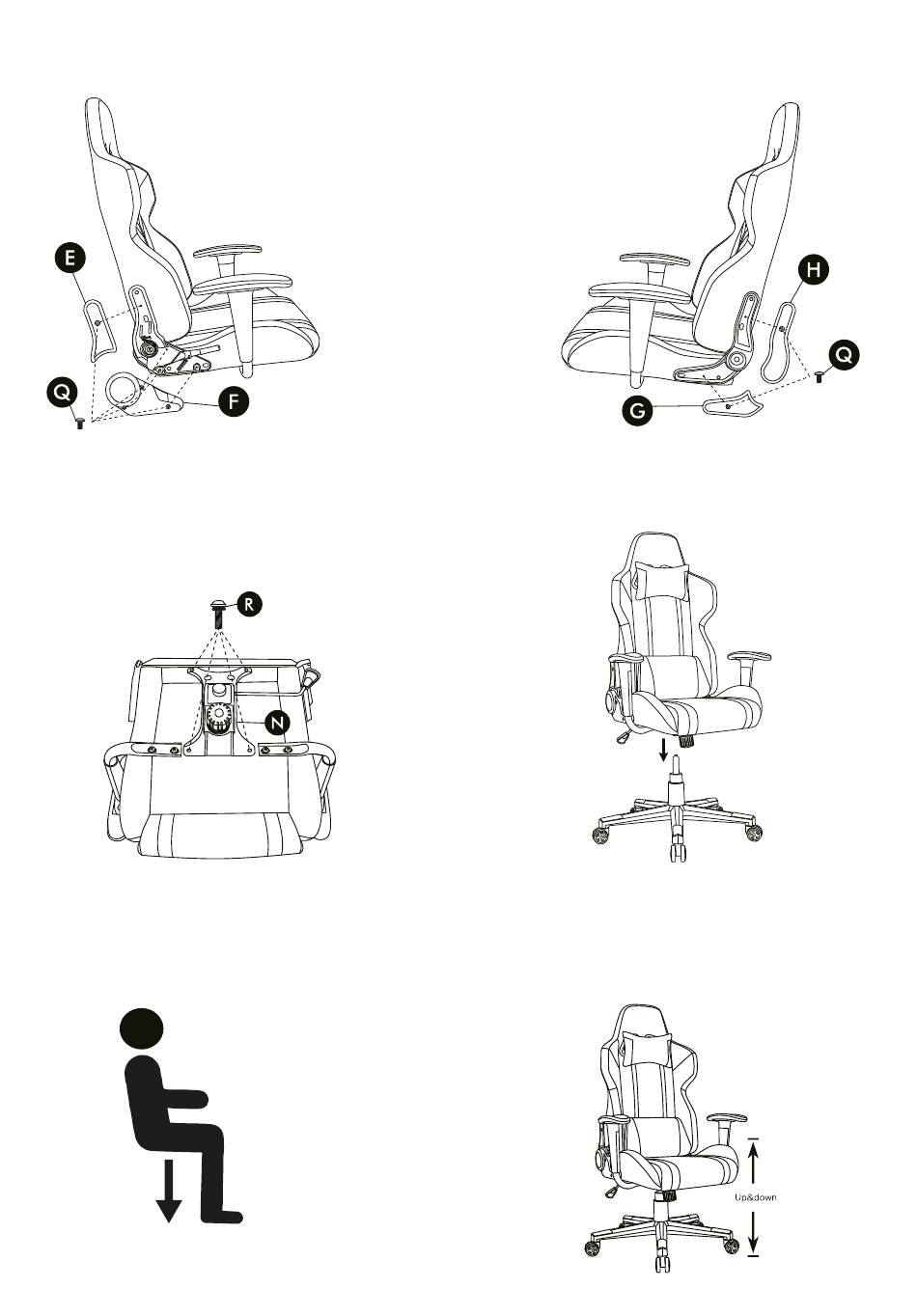 E
Q
F
H
Q
G
R
N
Up&down