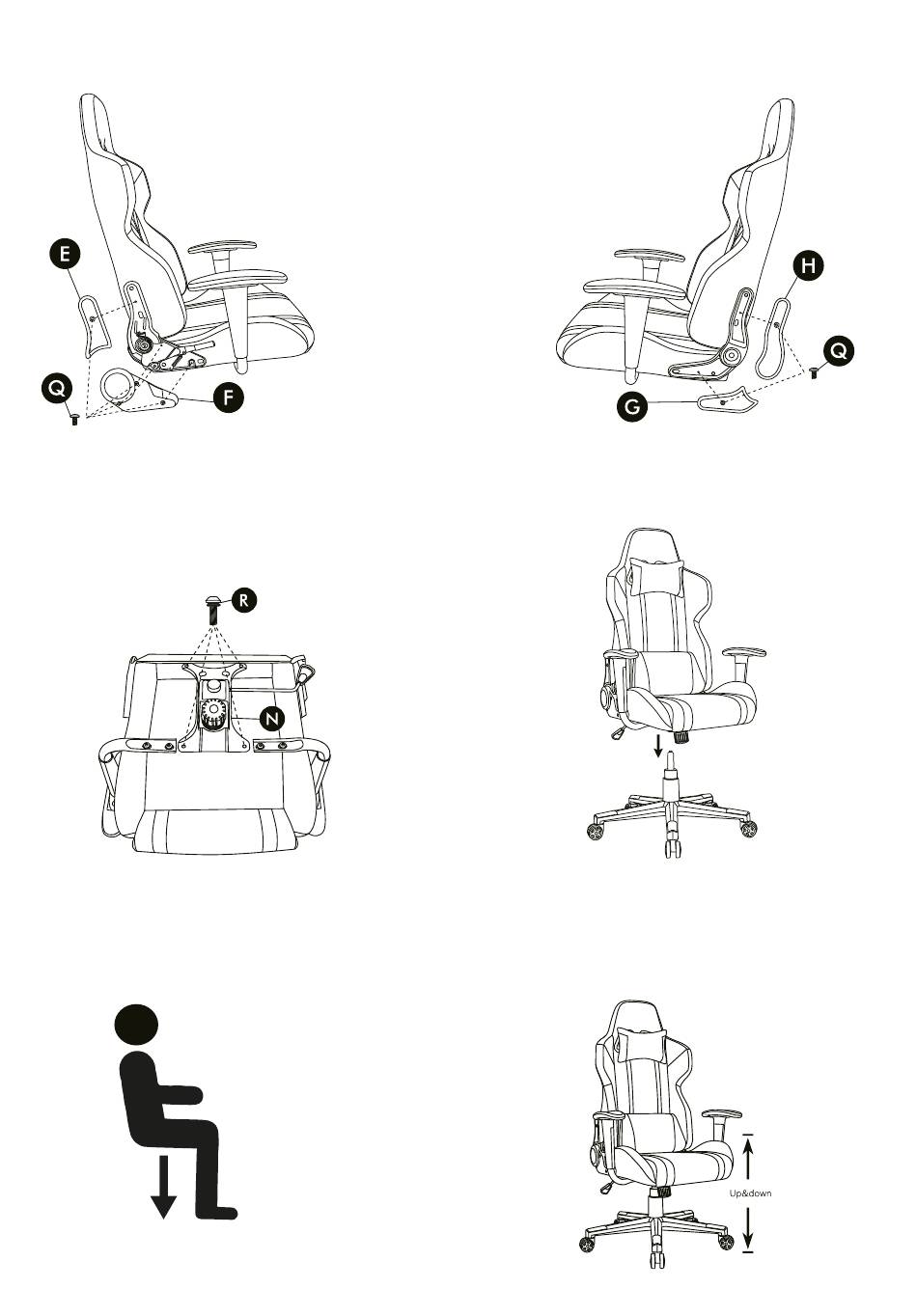 E
Q
F
H
Q
G
R
N
Up&down