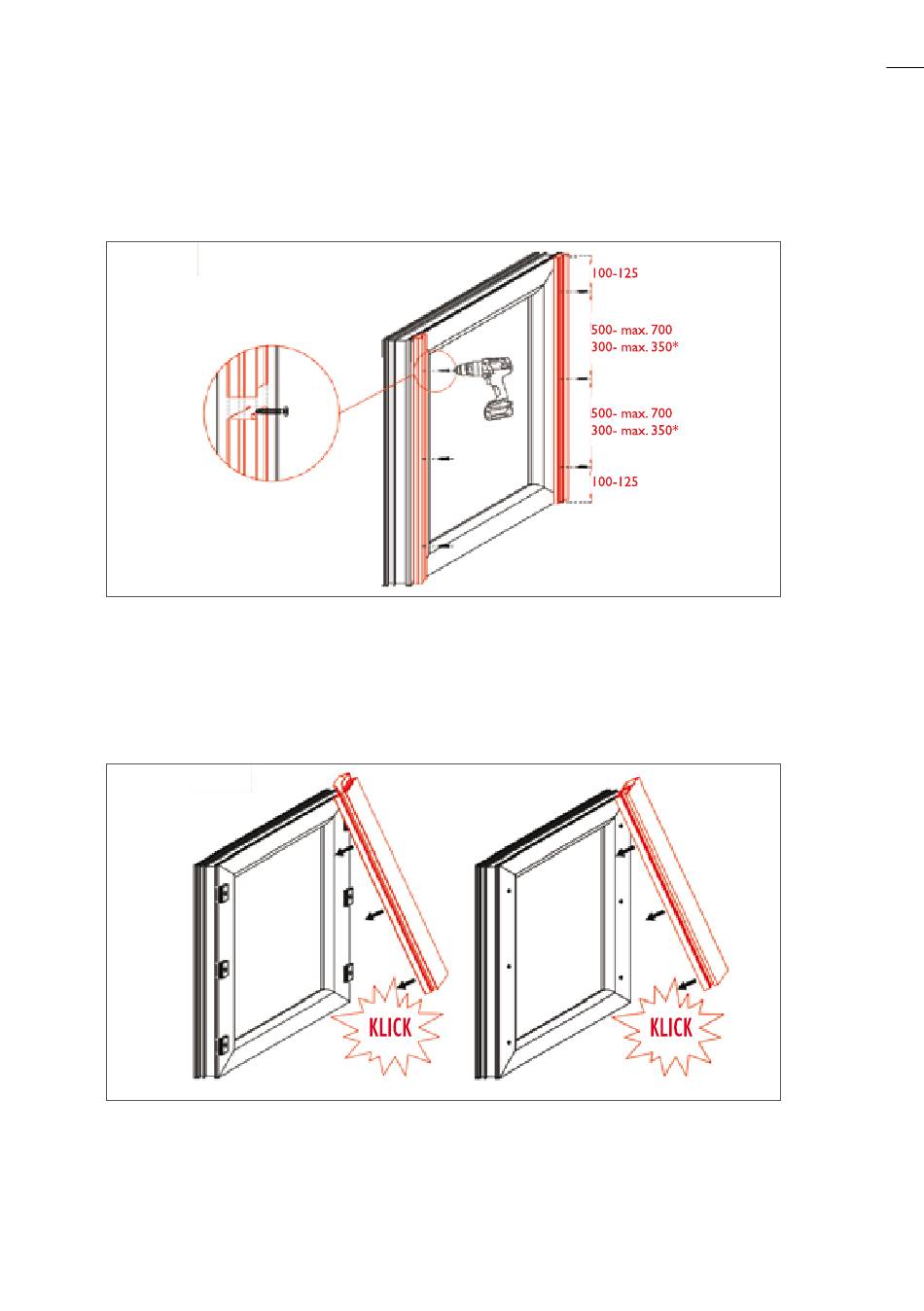 100-125

500- max. 700
300- max. 350*

500- max. 700
300- max. 350*

100-125

KLICK

KLICK