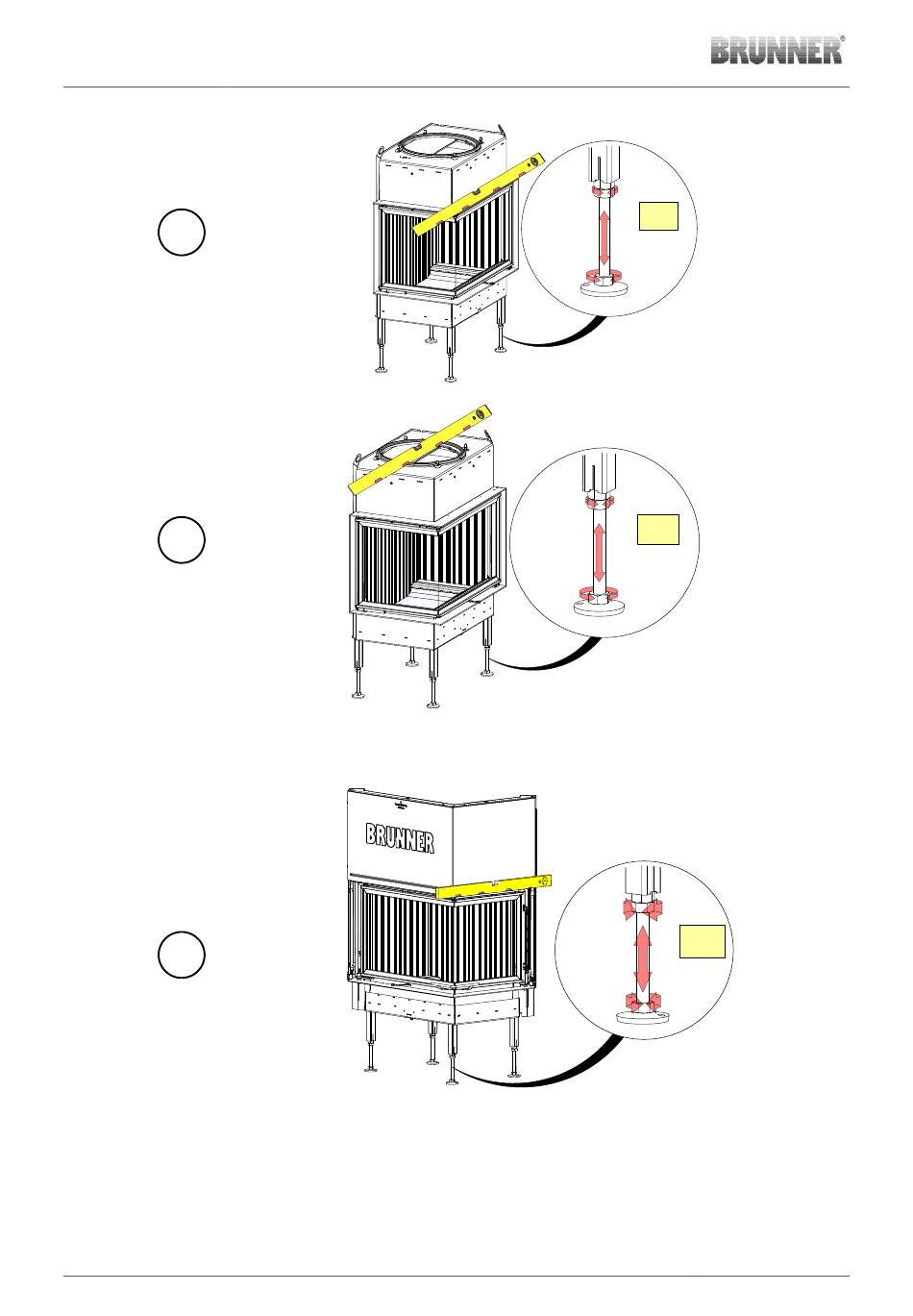 BRUNNER®

BRUNNER