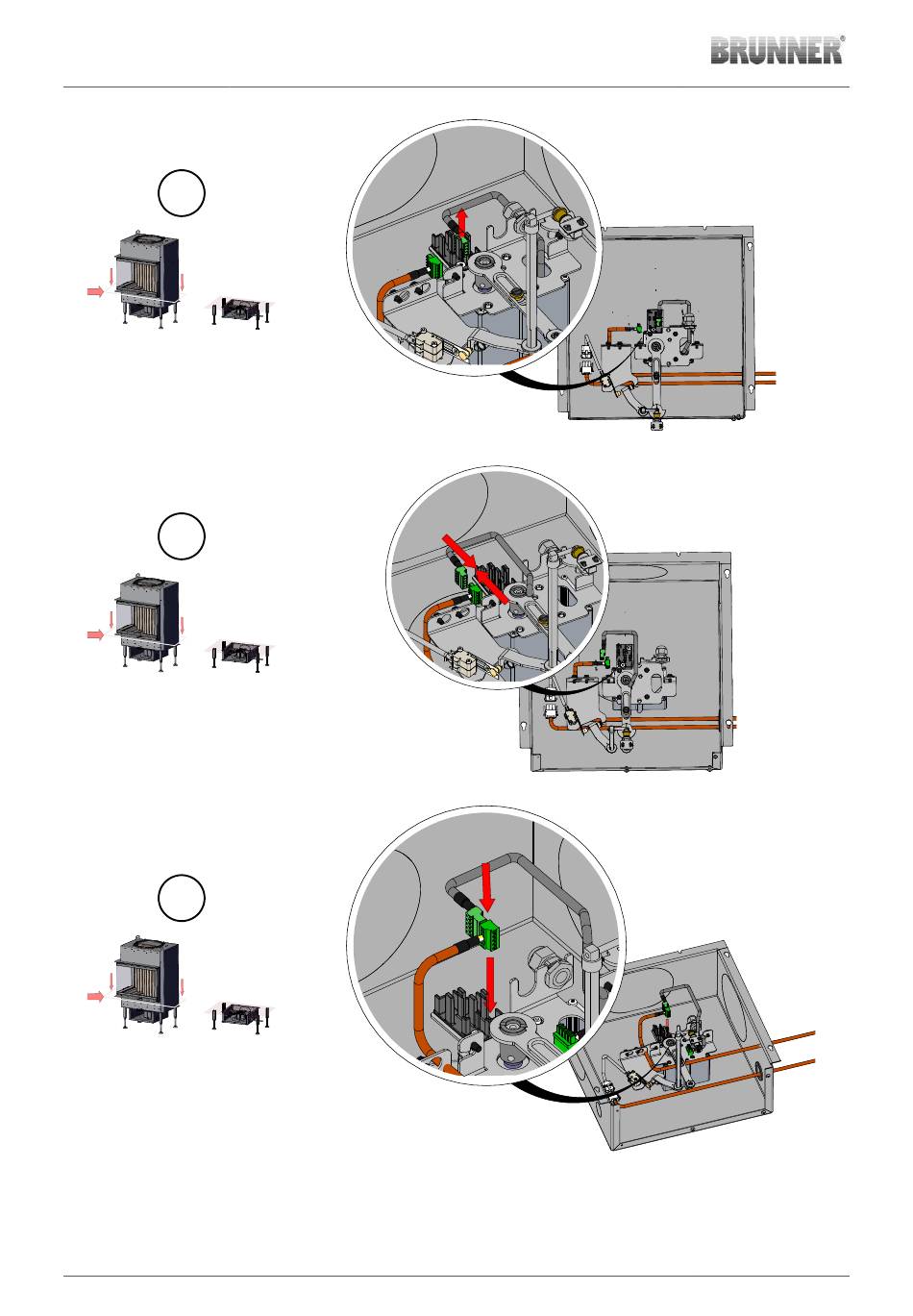 BRUNNER®