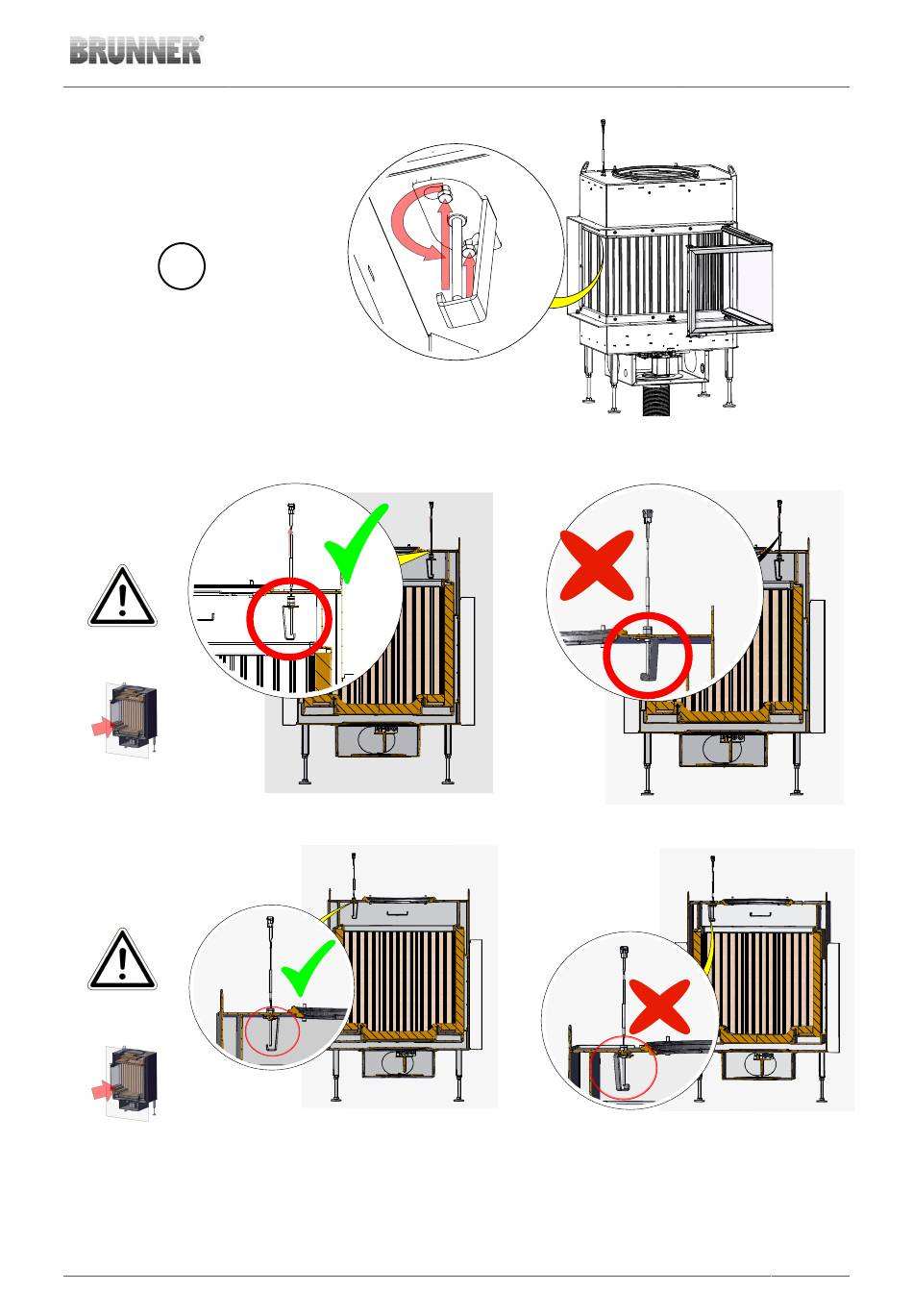 BRUNNER®