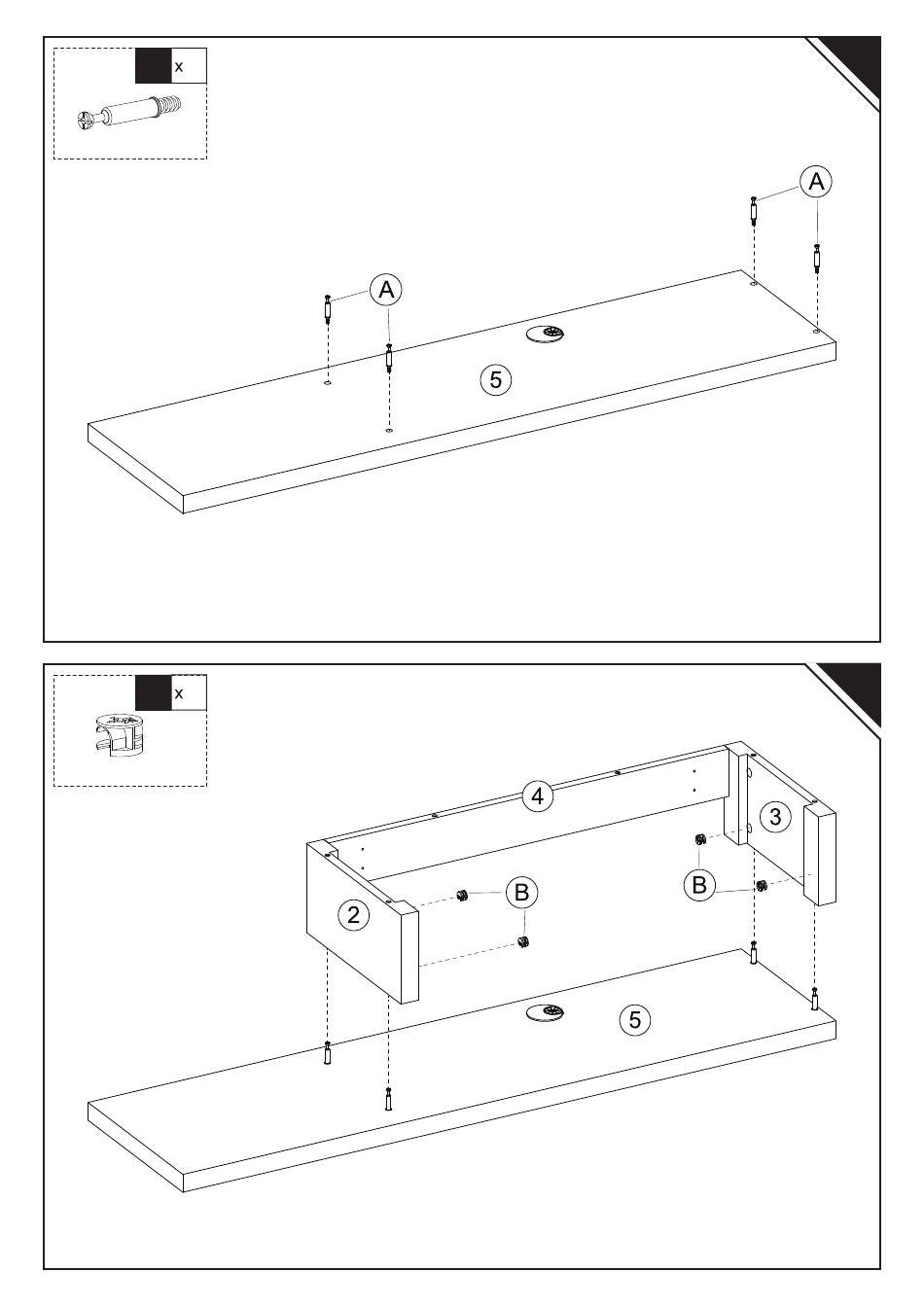 x

A

A

5

x

4

3

B

B

2

5