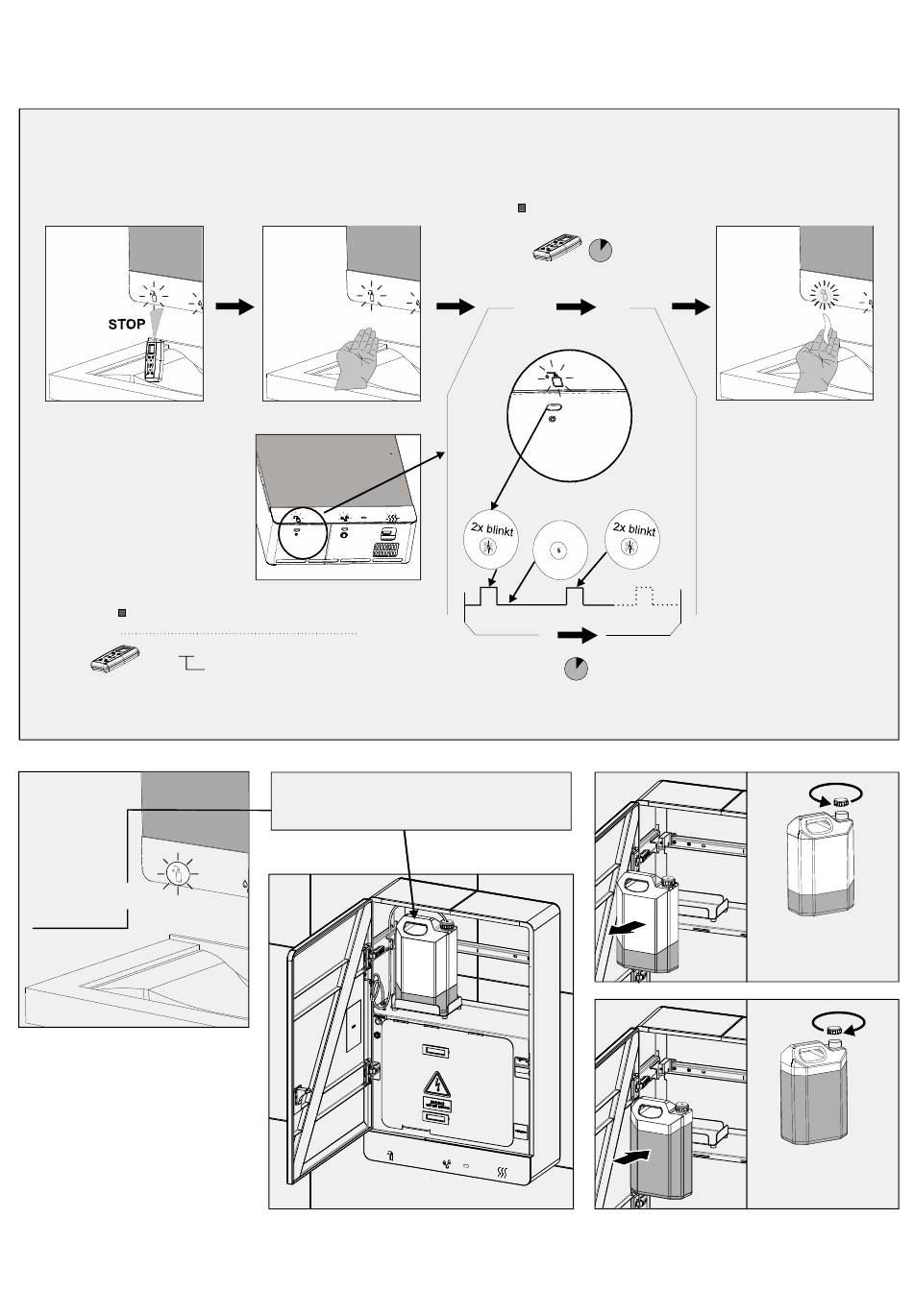 STOP

2x blinkt

2x blinkt