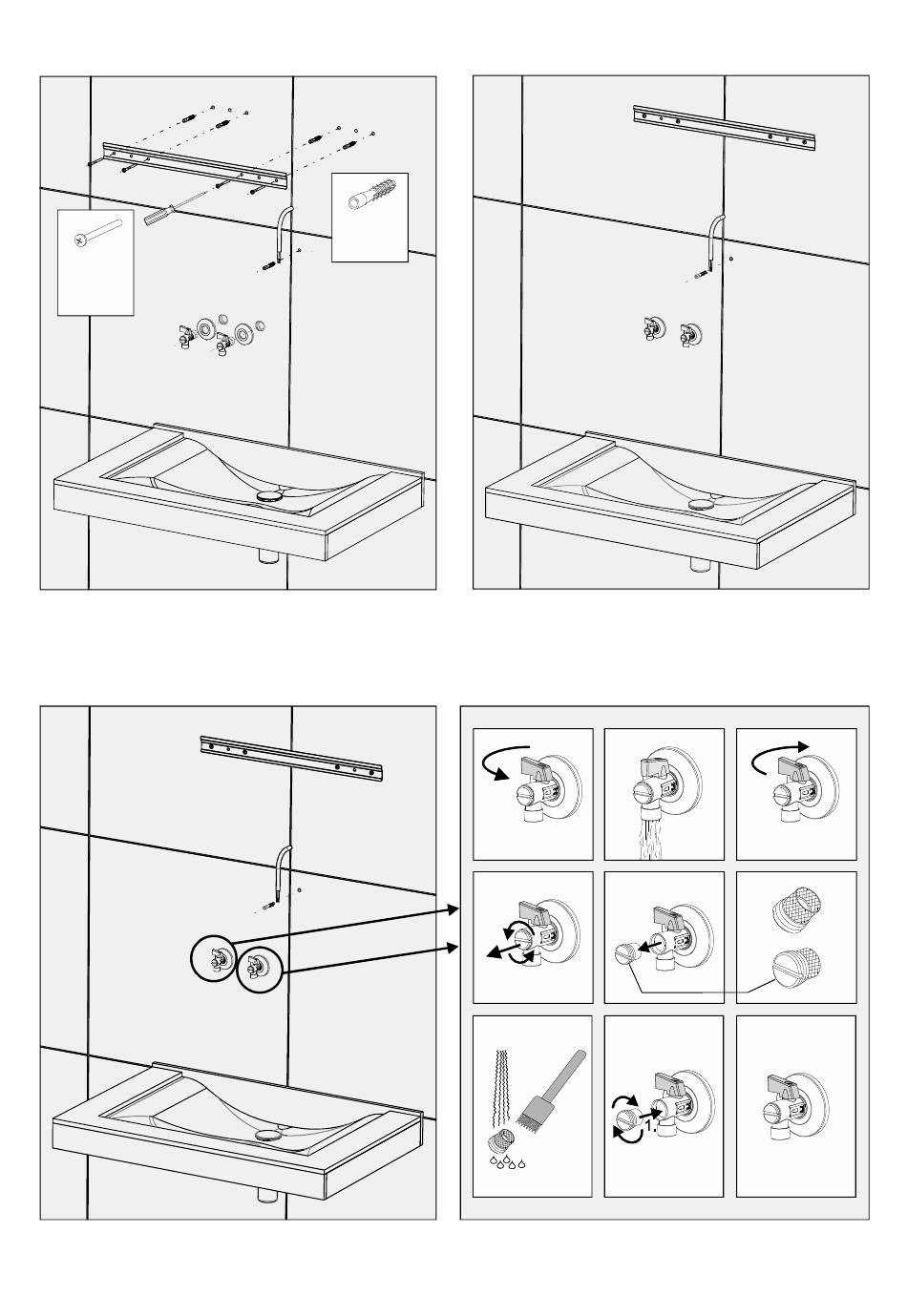 1.