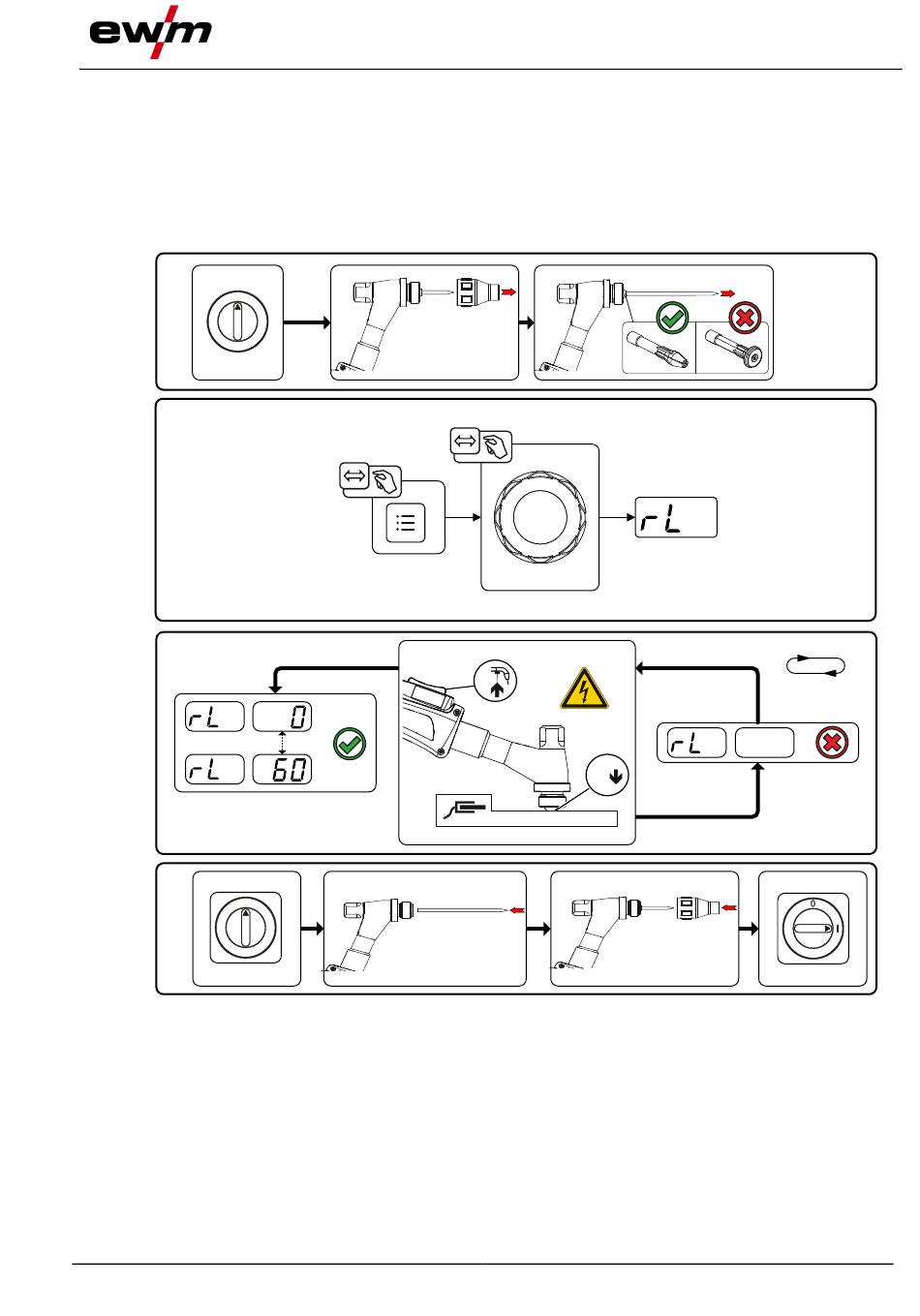 ewm

rL

rL 0

rL 60

rL

0

I