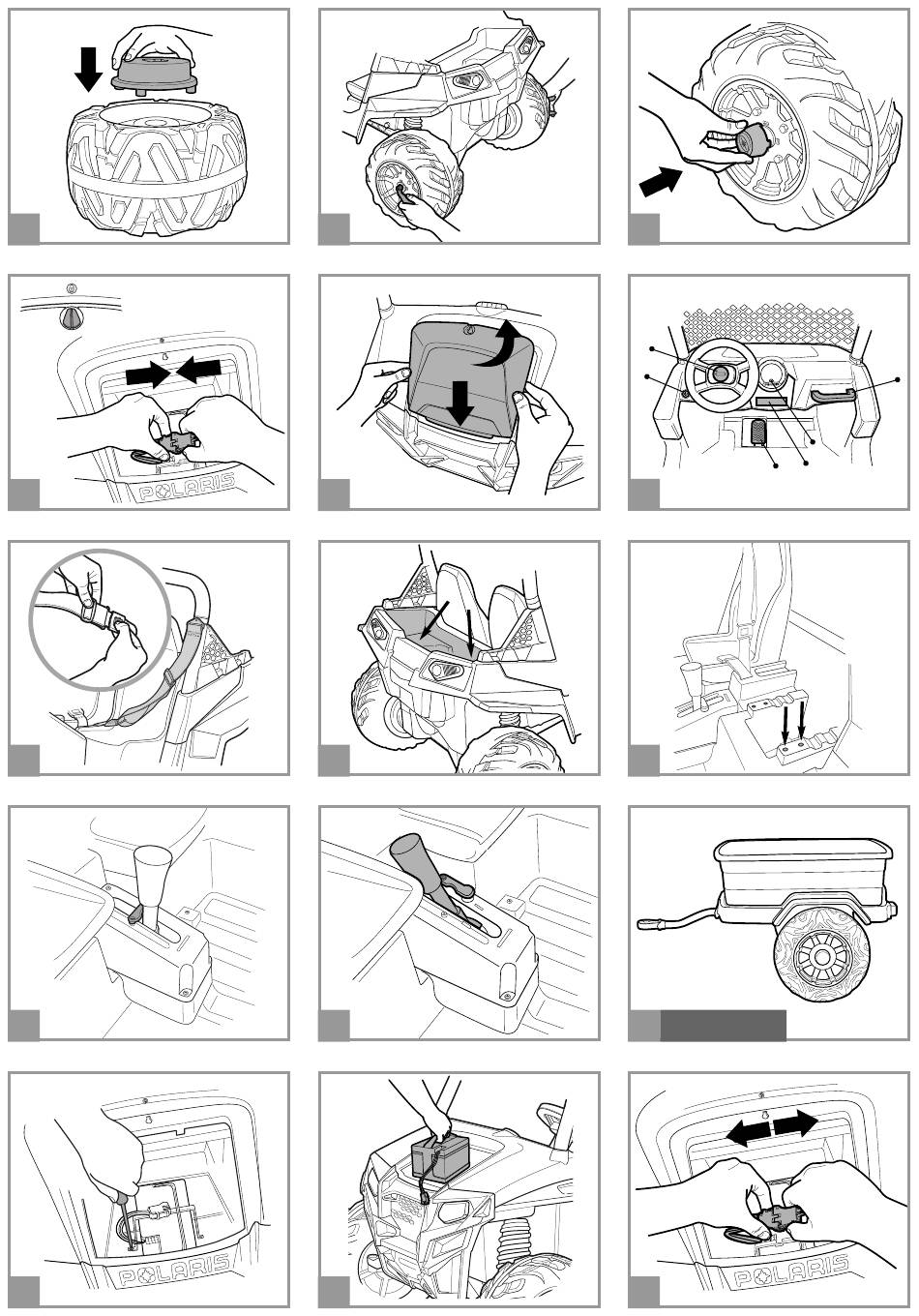 POLARIS

POLARIS

POLARIS