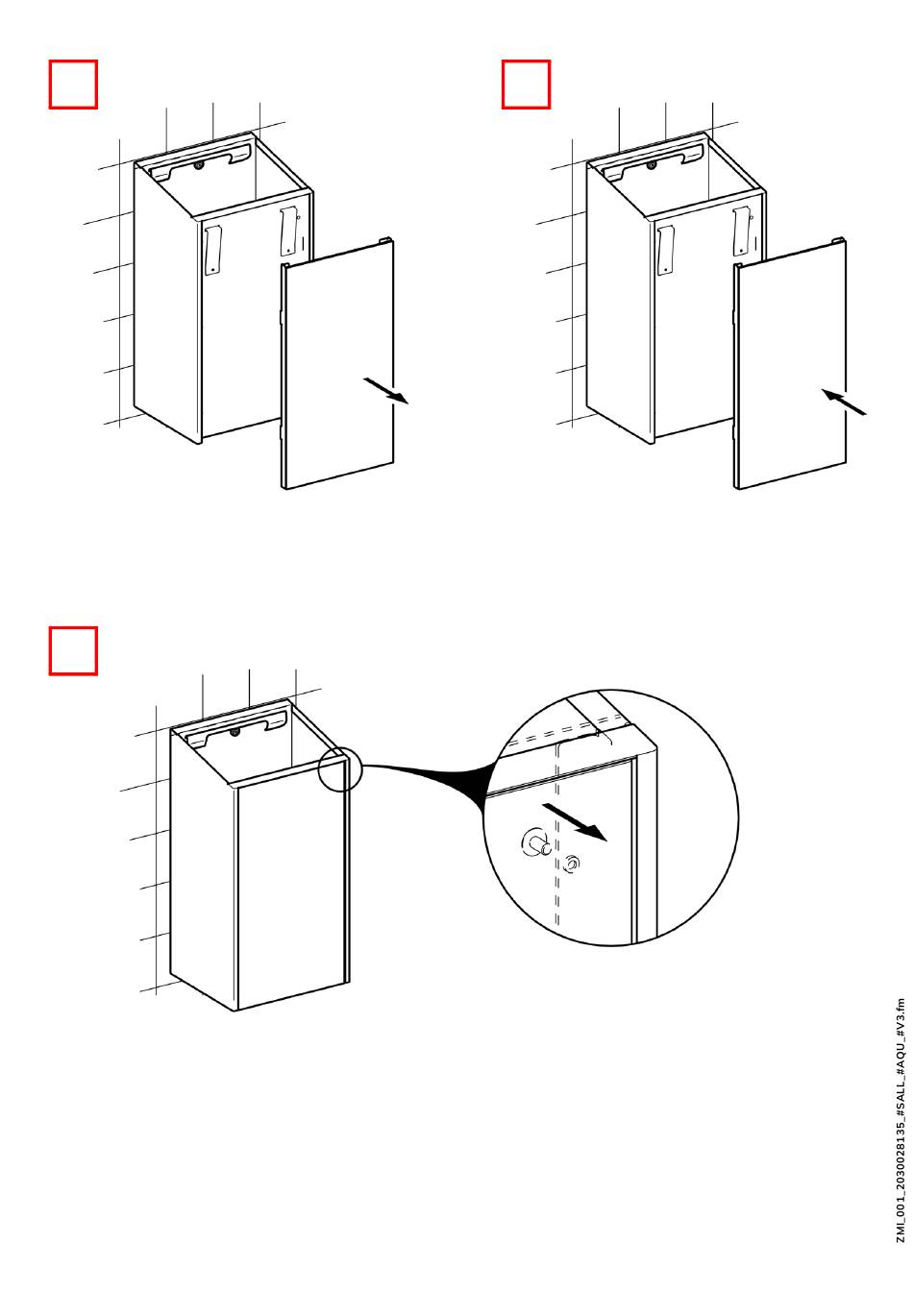 ZMI_001_2030028135_#SALL_#AQU_#V3.fm