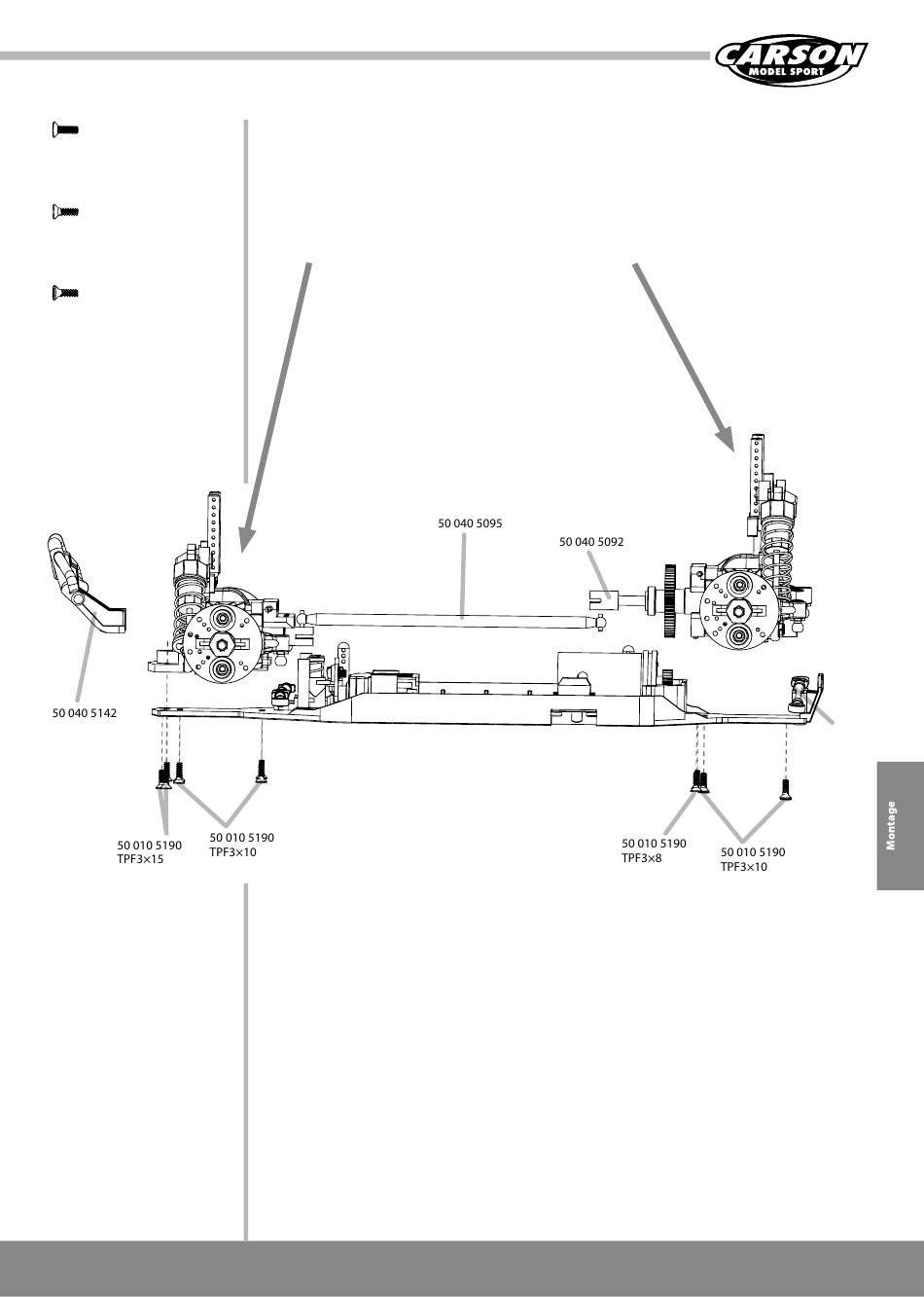 CARSON
MODEL SPORT

50 040 5095

50 040 5092

50 040 5142

50 010 5190
TPF3×15

50 010 5190
TPF3×10

50 010 5190
TPF3×8

50 010 5190
TPF3×10

Montage