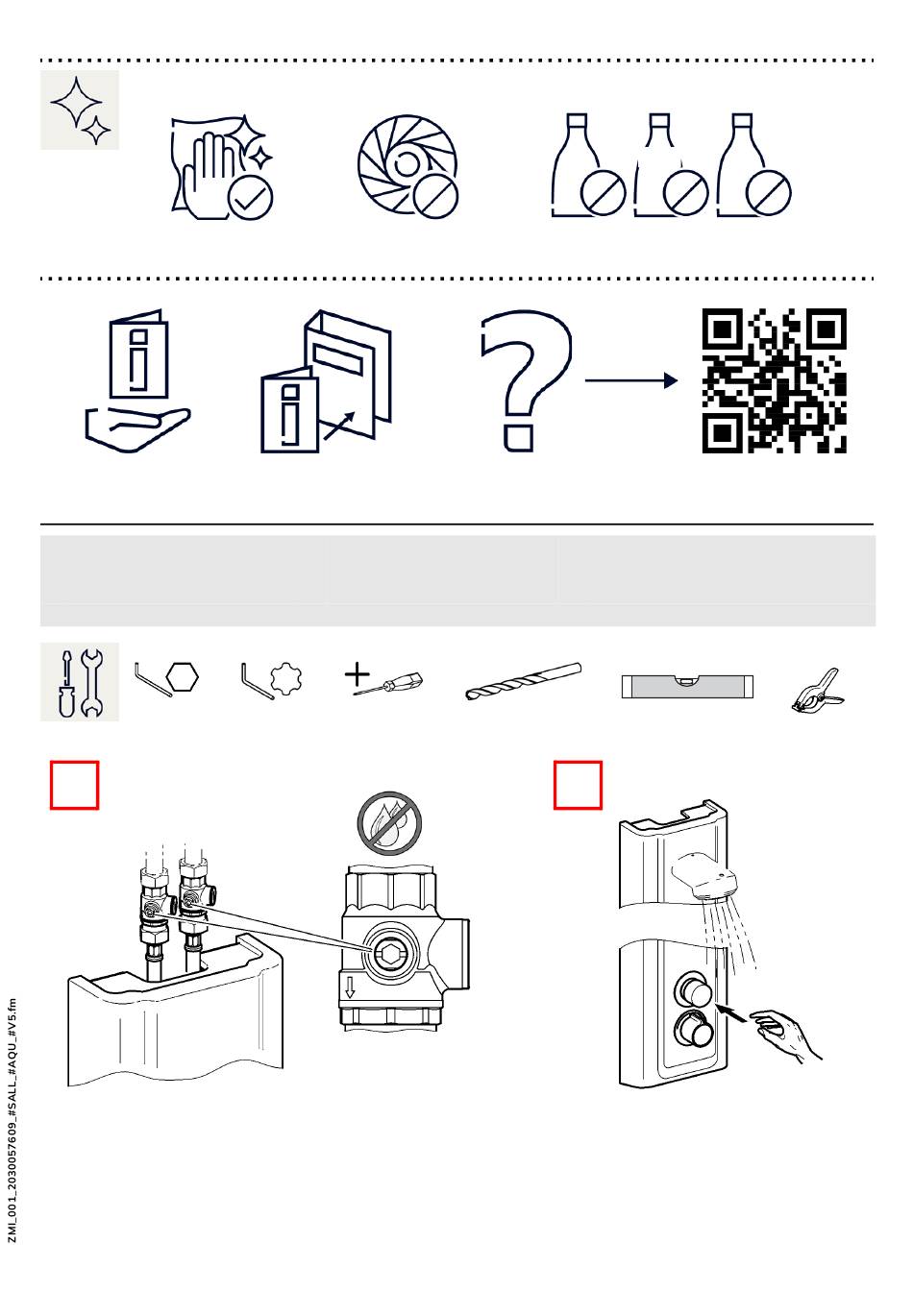 ZMI_001_2030057609_#SALL_#AQU_#V5.fm