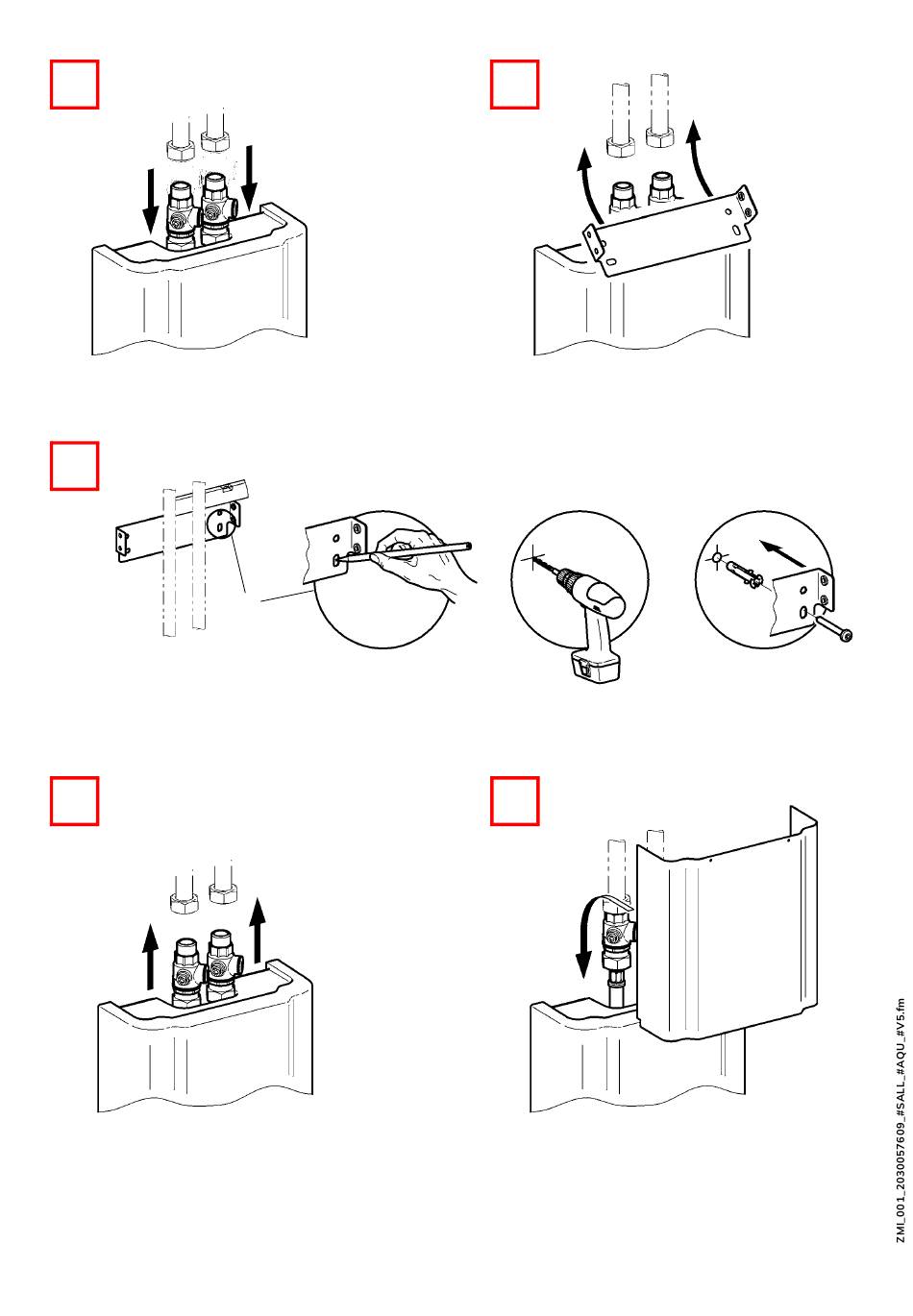 ZMI_001_2030057609_#SALL_#AQU_#V5.fm