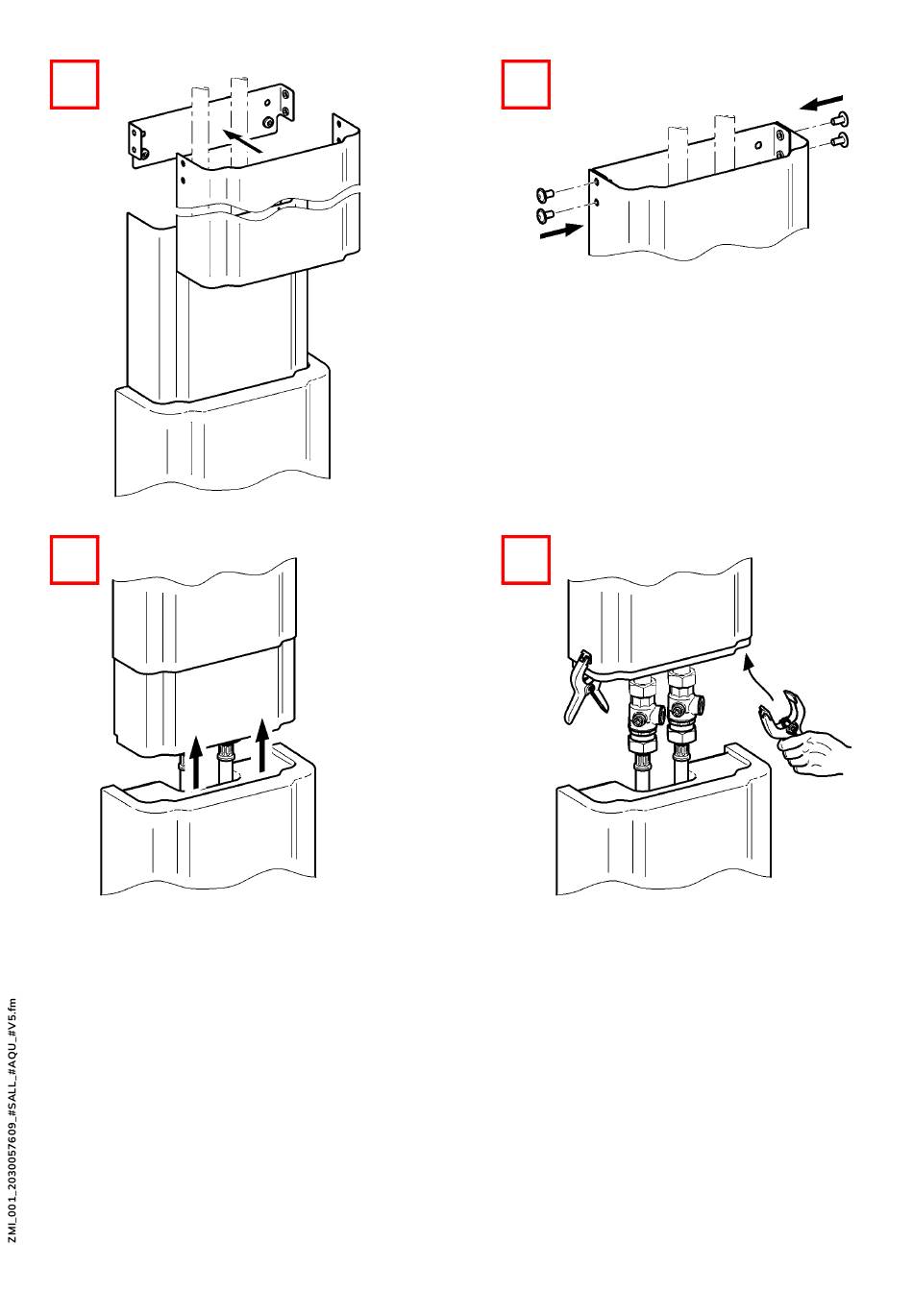 ZMI_001_2030057609_#SALL_#AQU_#V5.fm